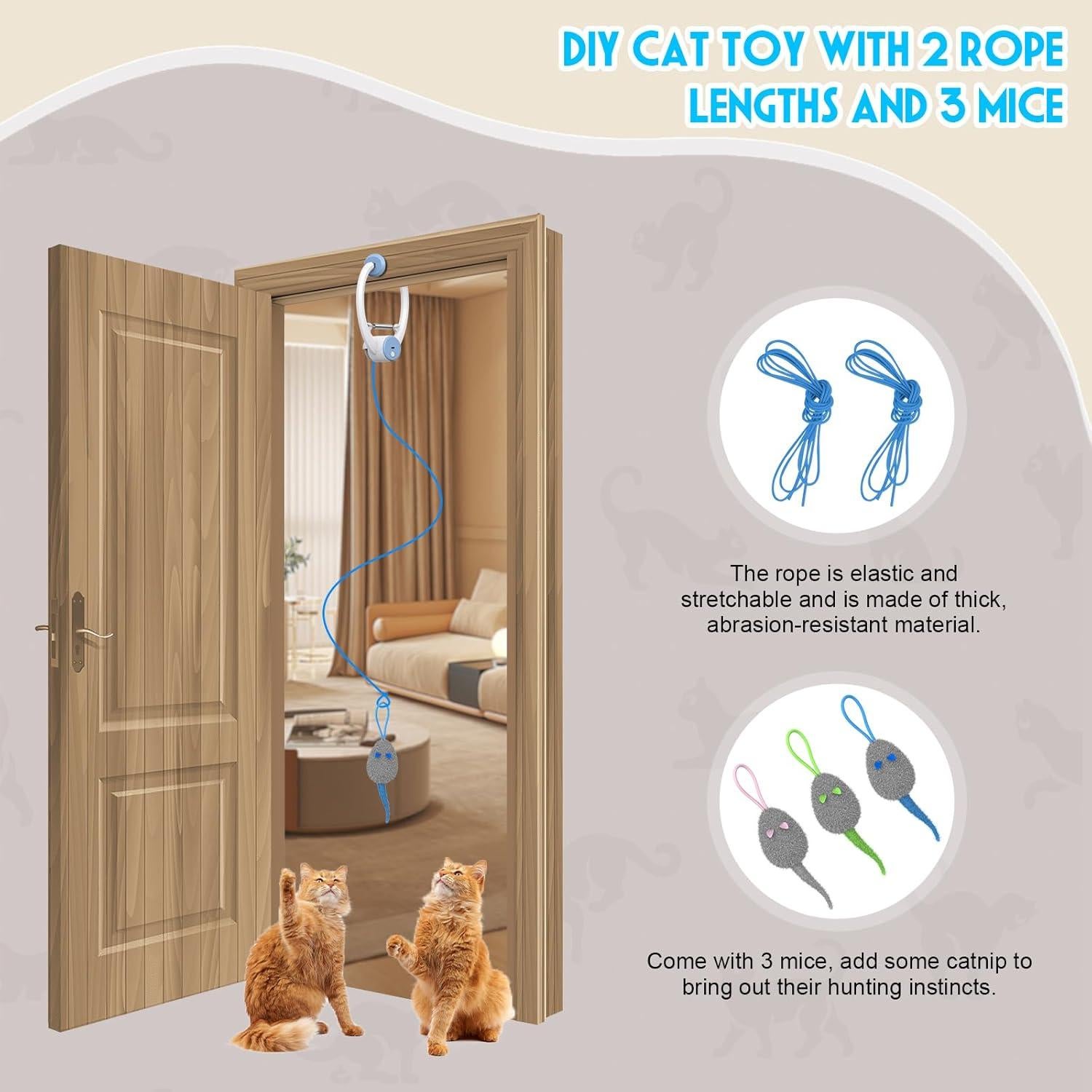 DIY CAT TOY WITH 2 ROPE LENGTHS AND 3 MICE

The rope is elastic and stretchable and is made of thick, abrasion-resistant material.

Come with 3 mice, add some catnip to bring out their hunting instincts.