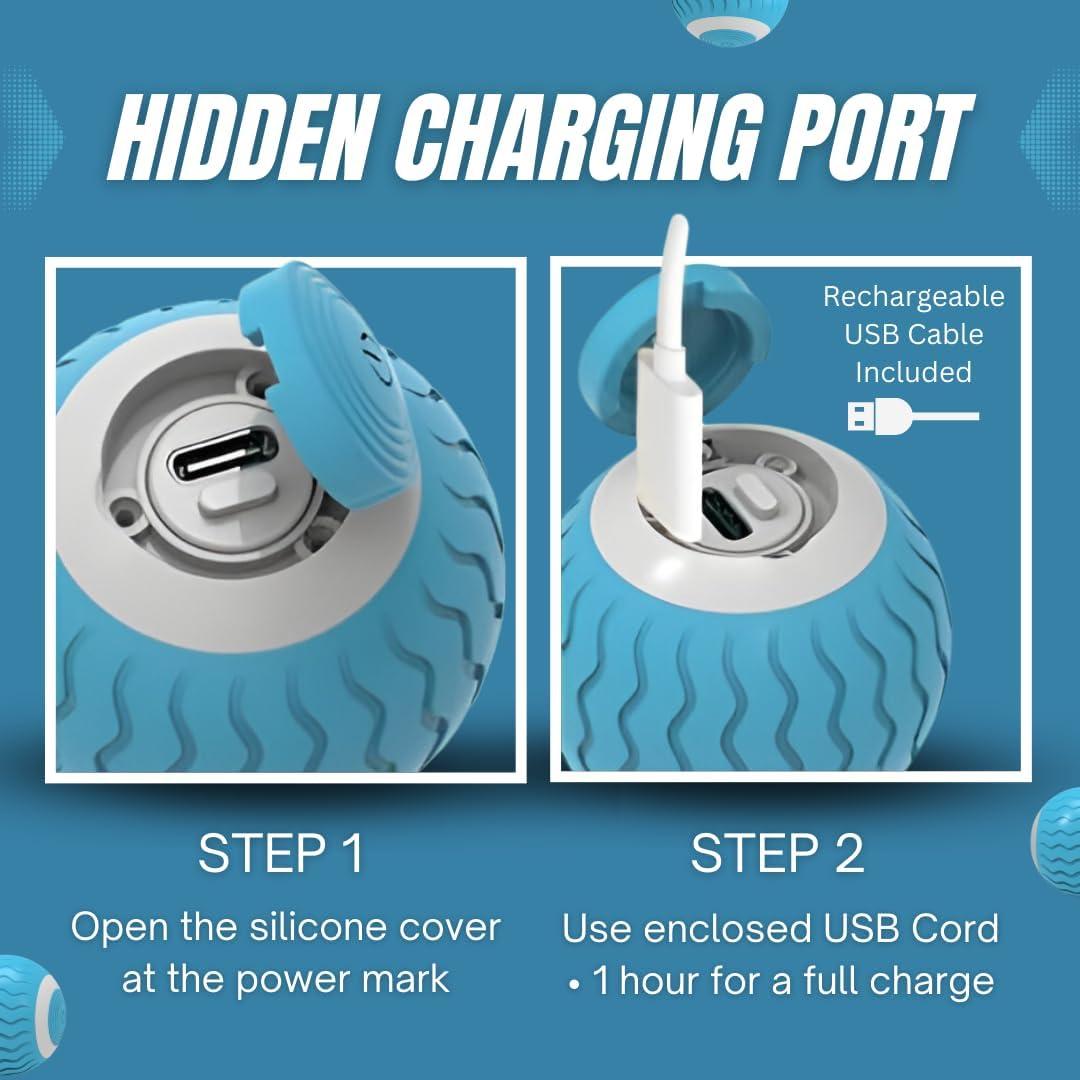 HIDDEN CHARGING PORT

Rechargeable USB Cable Included

STEP 1

Open the silicone cover at the power mark

STEP 2

Use enclosed USB Cord
• 1 hour for a full charge