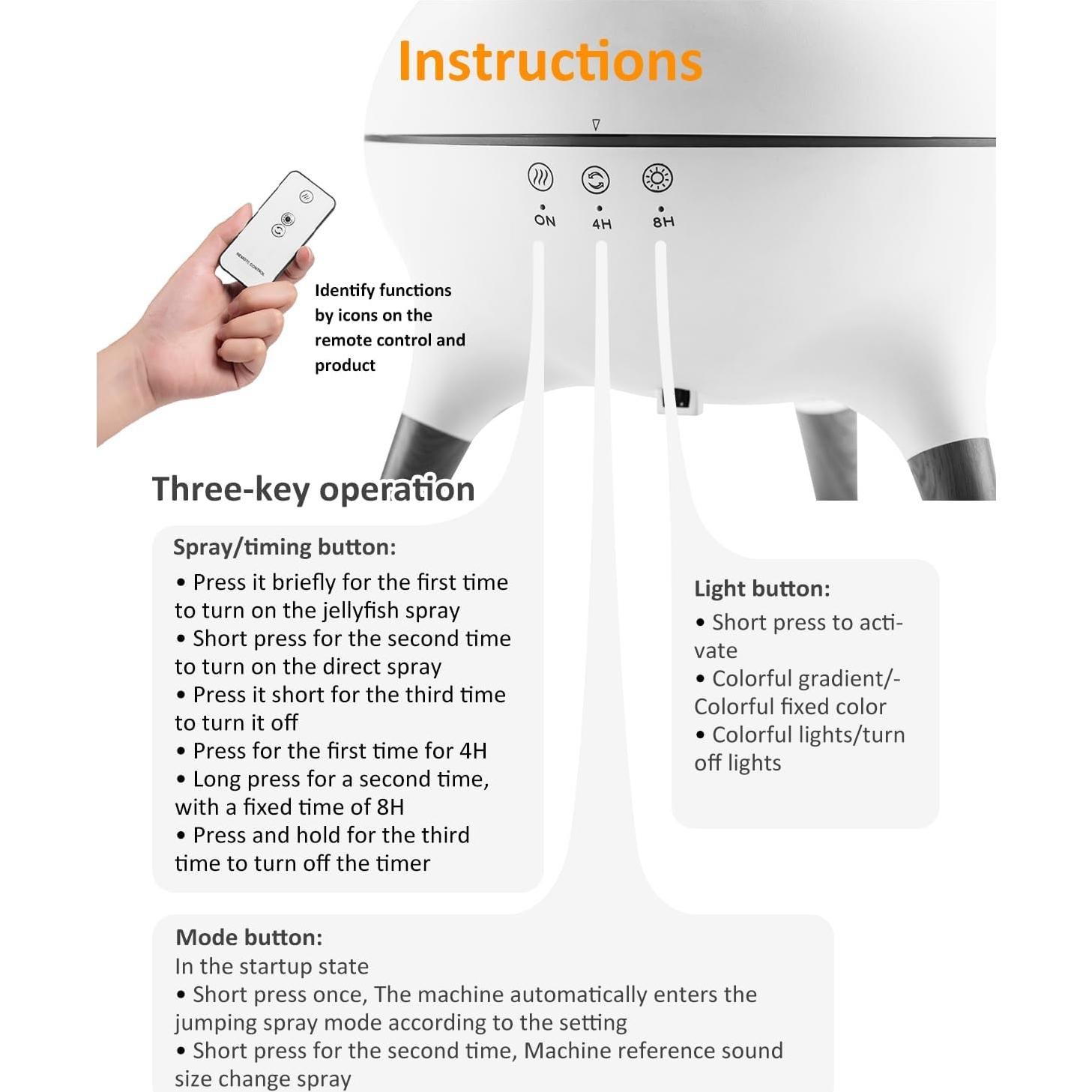 Instructions

ON 4H 8H

REMOTE CONTROL

Identify functions by icons on the remote control and product

Three-key operation

Spray/timing button:
• Press it briefly for the first time to turn on the jellyfish spray
• Short press for the second time to turn on the direct spray
• Press it short for the third time to turn it off
• Press for the first time for 4H
• Long press for a second time, with a fixed time of 8H
• Press and hold for the third time to turn off the timer

Light button:
• Short press to activate
• Colorful gradient/-Colorful fixed color
• Colorful lights/turn off lights

Mode button:
In the startup state
• Short press once, The machine automatically enters the jumping spray mode according to the setting
• Short press for the second time, Machine reference sound size change spray