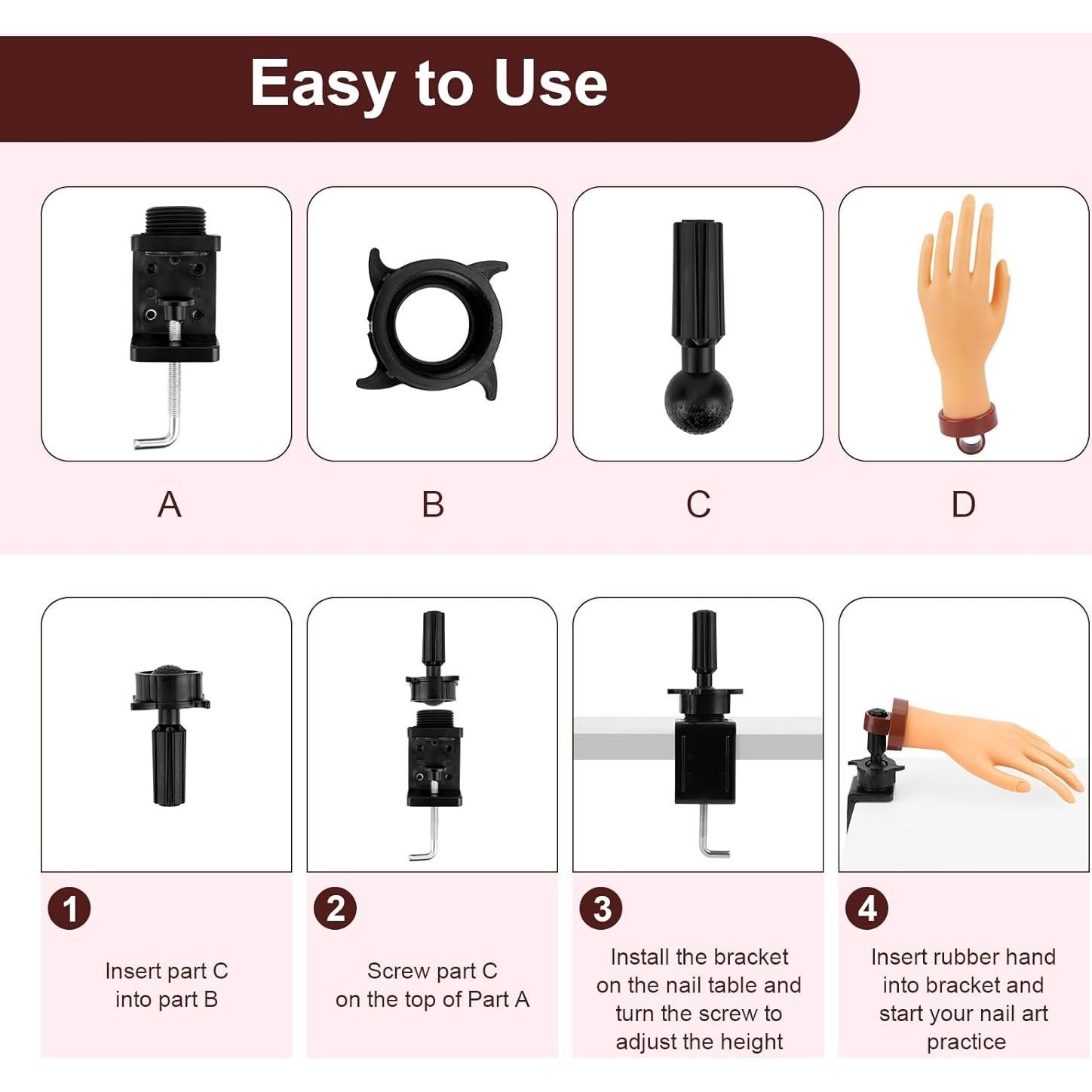 Easy to Use

A

B

C

D

1
Insert part C into part B

2
Screw part C on the top of Part A

3
Install the bracket on the nail table and turn the screw to adjust the height

4
Insert rubber hand into bracket and start your nail art practice