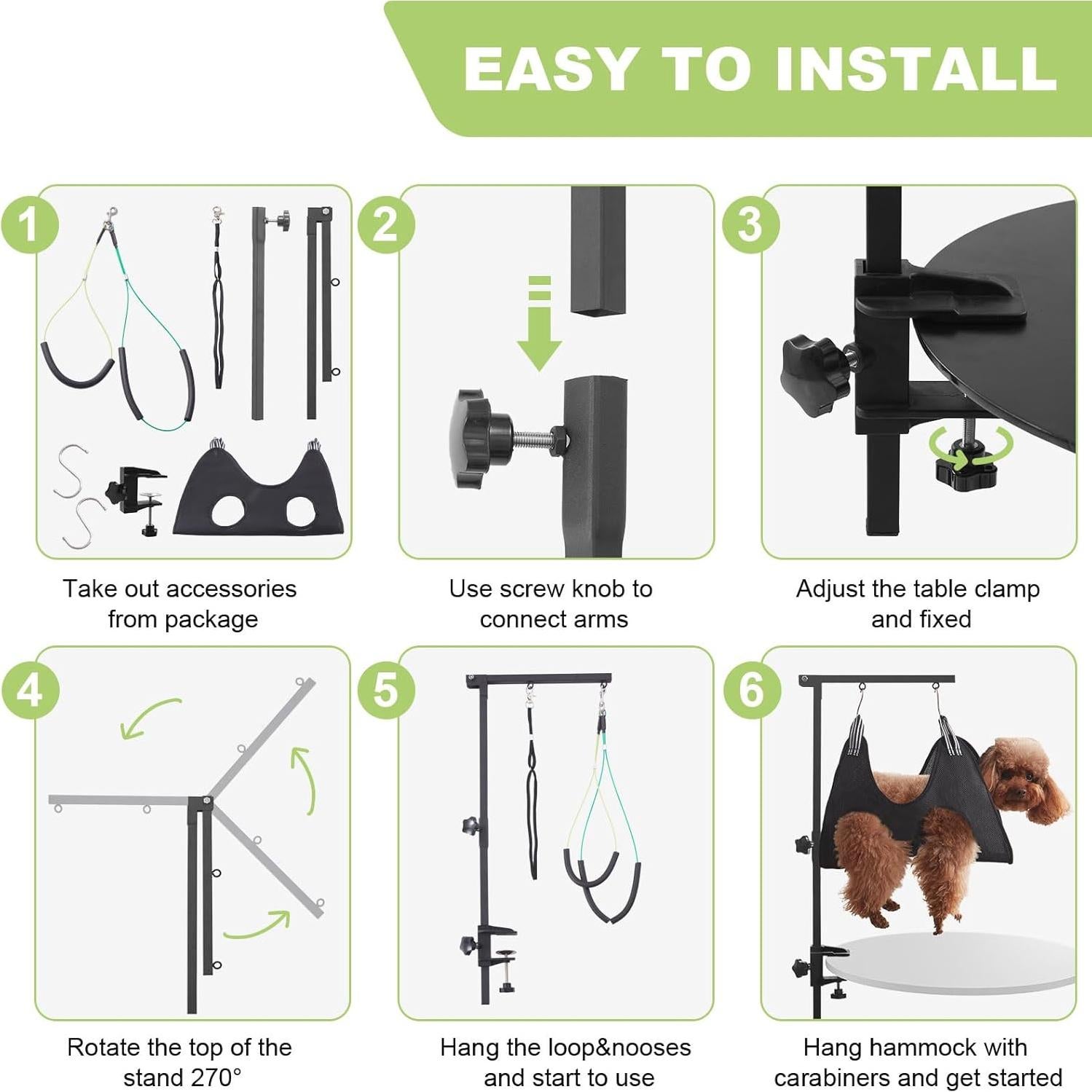 EASY TO INSTALL

1

Take out accessories from package

2

Use screw knob to connect arms

3

Adjust the table clamp and fixed

4

Rotate the top of the stand 270°

5

Hang the loop&nooses and start to use

6

Hang hammock with carabiners and get started