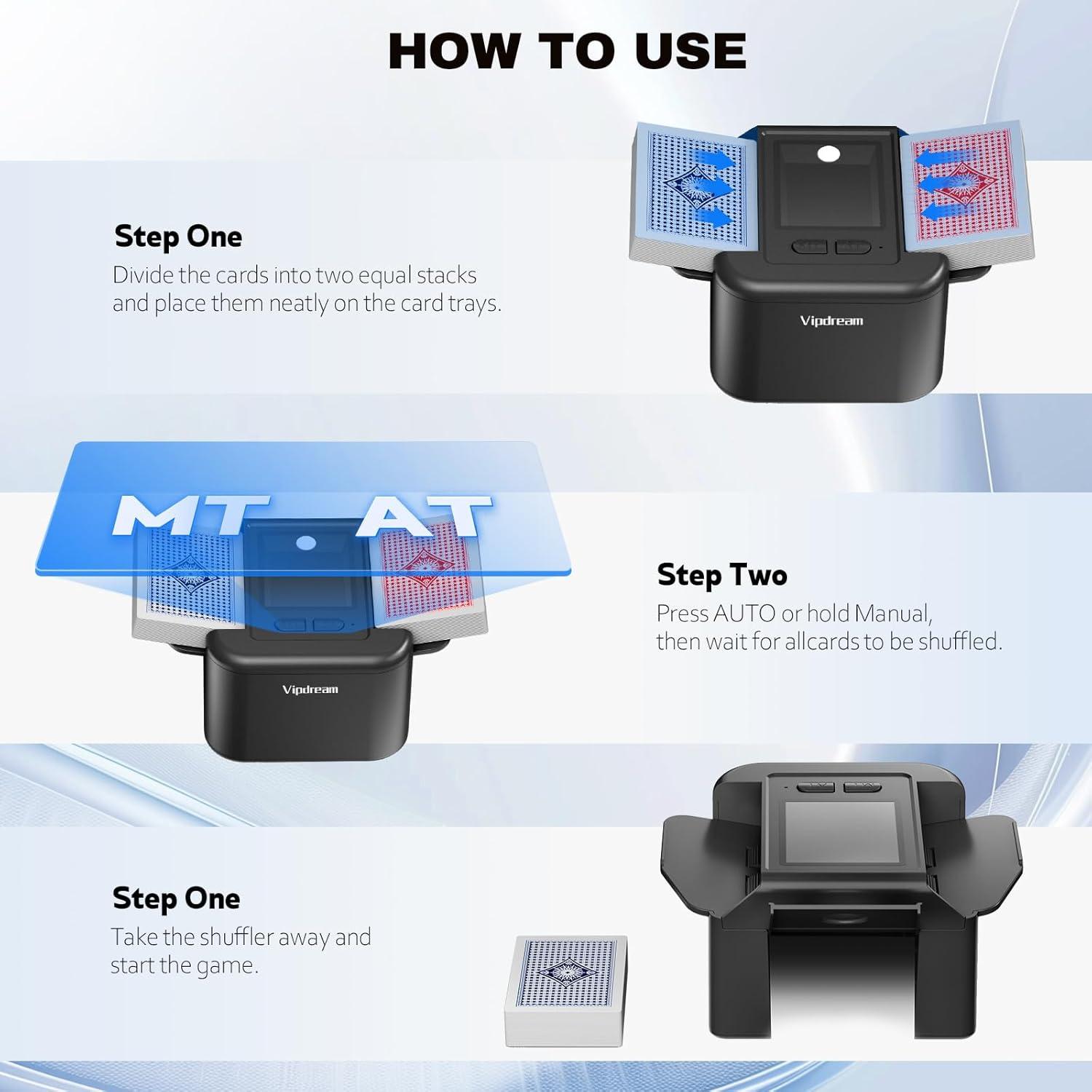 HOW TO USE

Step One
Divide the cards into two equal stacks and place them neatly on the card trays.

Vipdream

MT AT

Vipdream

Step Two
Press AUTO or hold Manual, then wait for allcards to be shuffled.

Step One
Take the shuffler away and start the game.