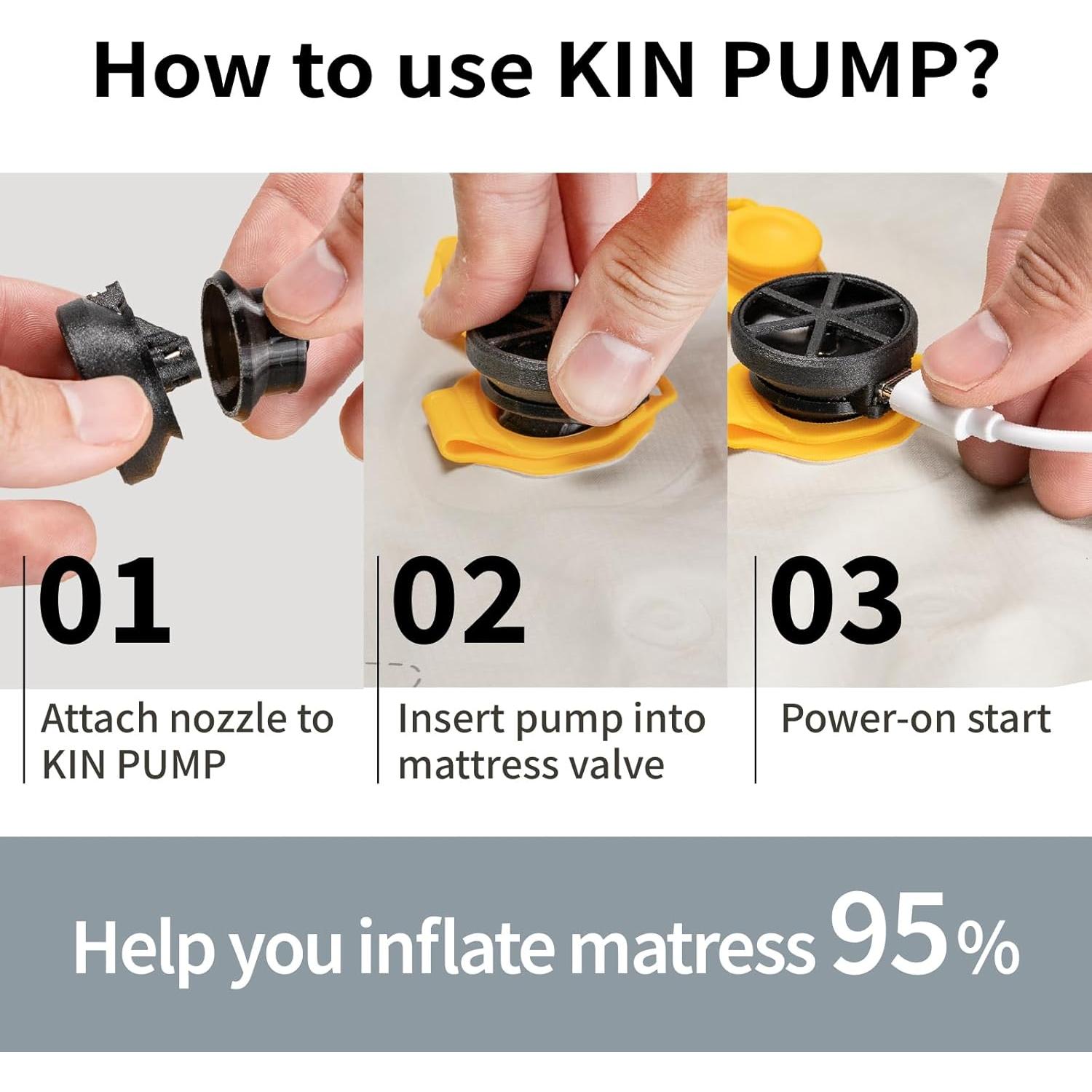 How to use KIN PUMP?

01

Attach nozzle to KIN PUMP

02

Insert pump into mattress valve

03

Power-on start

Help you inflate matress 95%