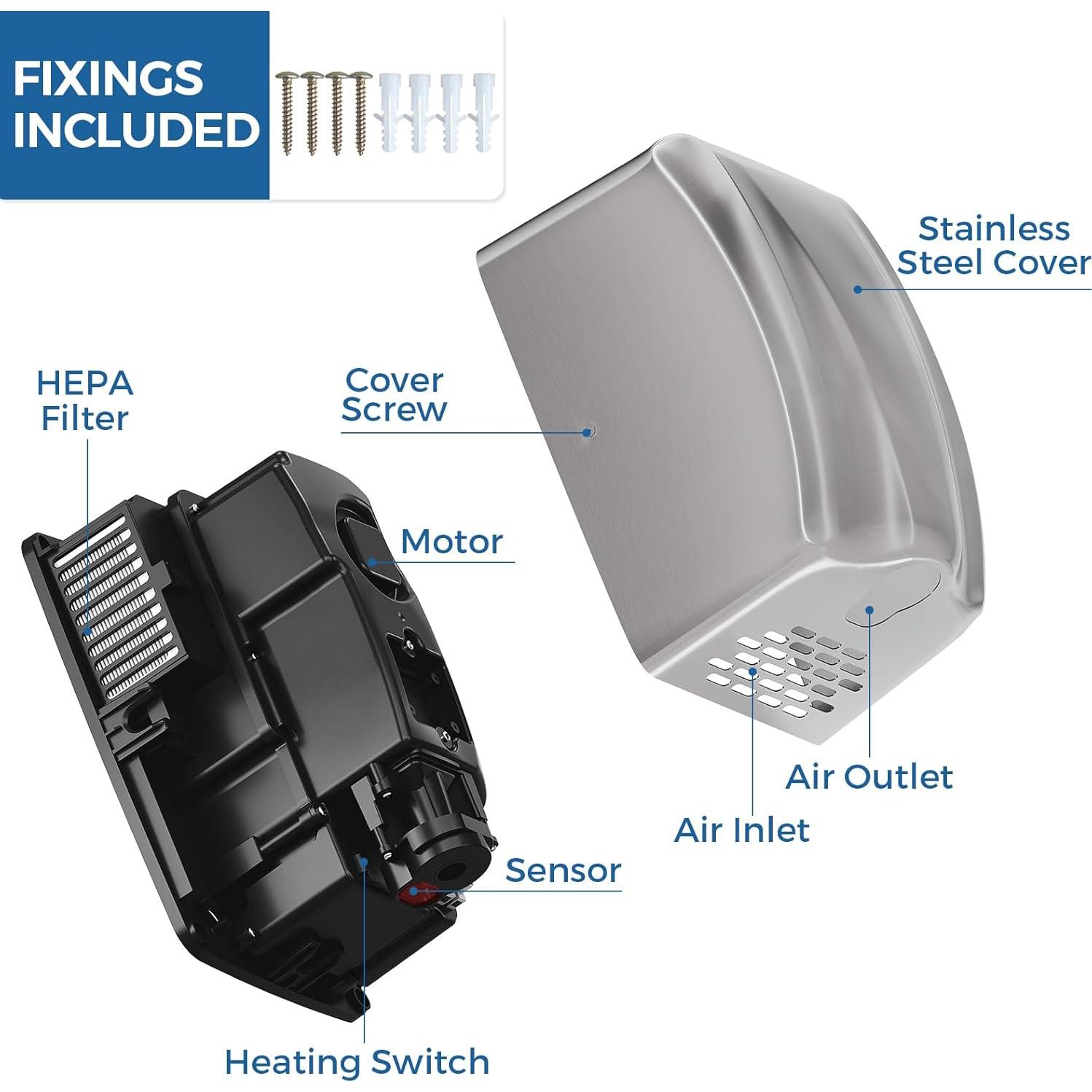 FIXINGS INCLUDED

Stainless Steel Cover

HEPA Filter

Cover Screw

Motor

Air Outlet

Air Inlet

Sensor

Heating Switch