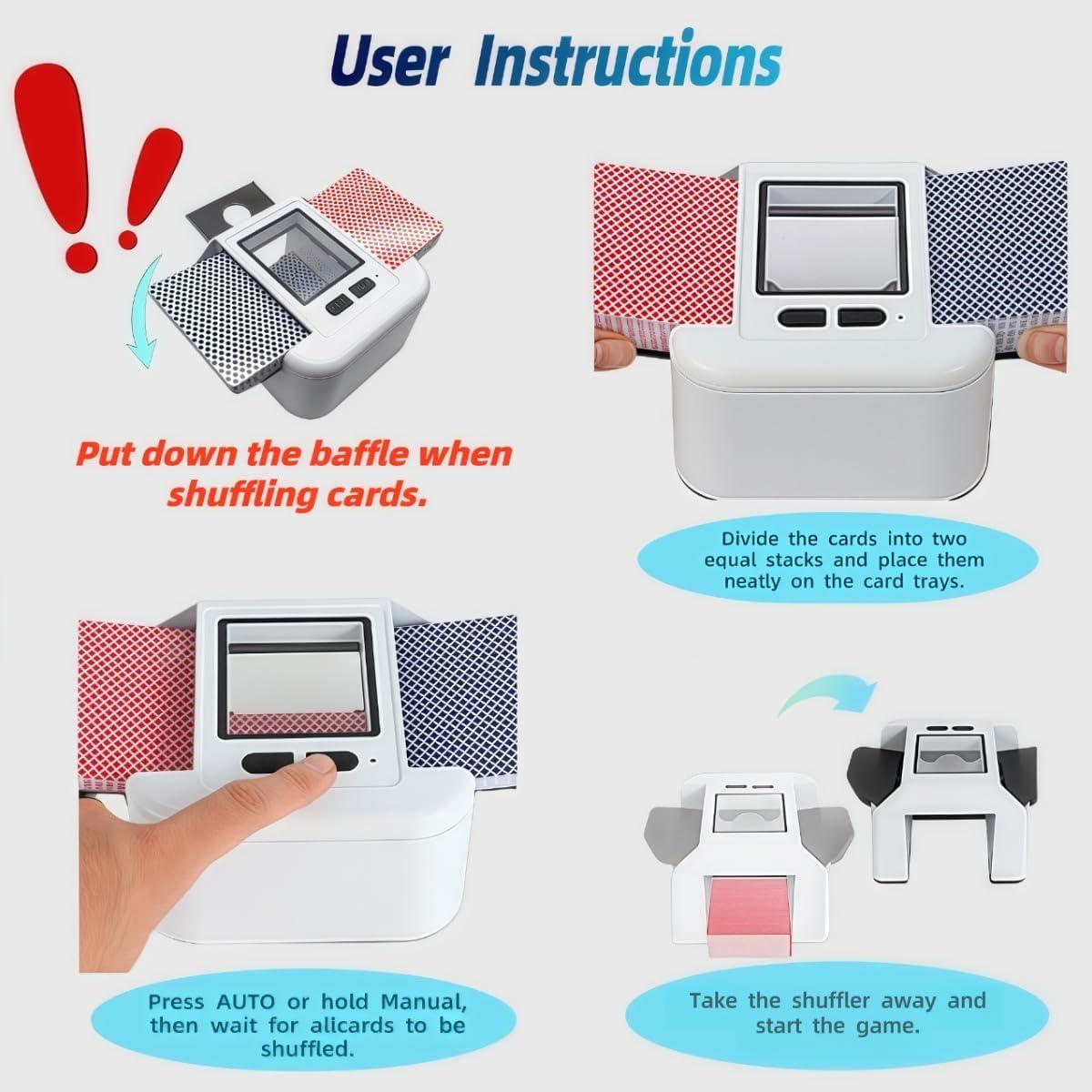 User Instructions

Put down the baffle when shuffling cards.

Divide the cards into two equal stacks and place them neatly on the card trays.

Press AUTO or hold Manual, then wait for alicards to be shuffled.

Take the shuffler away and start the game.