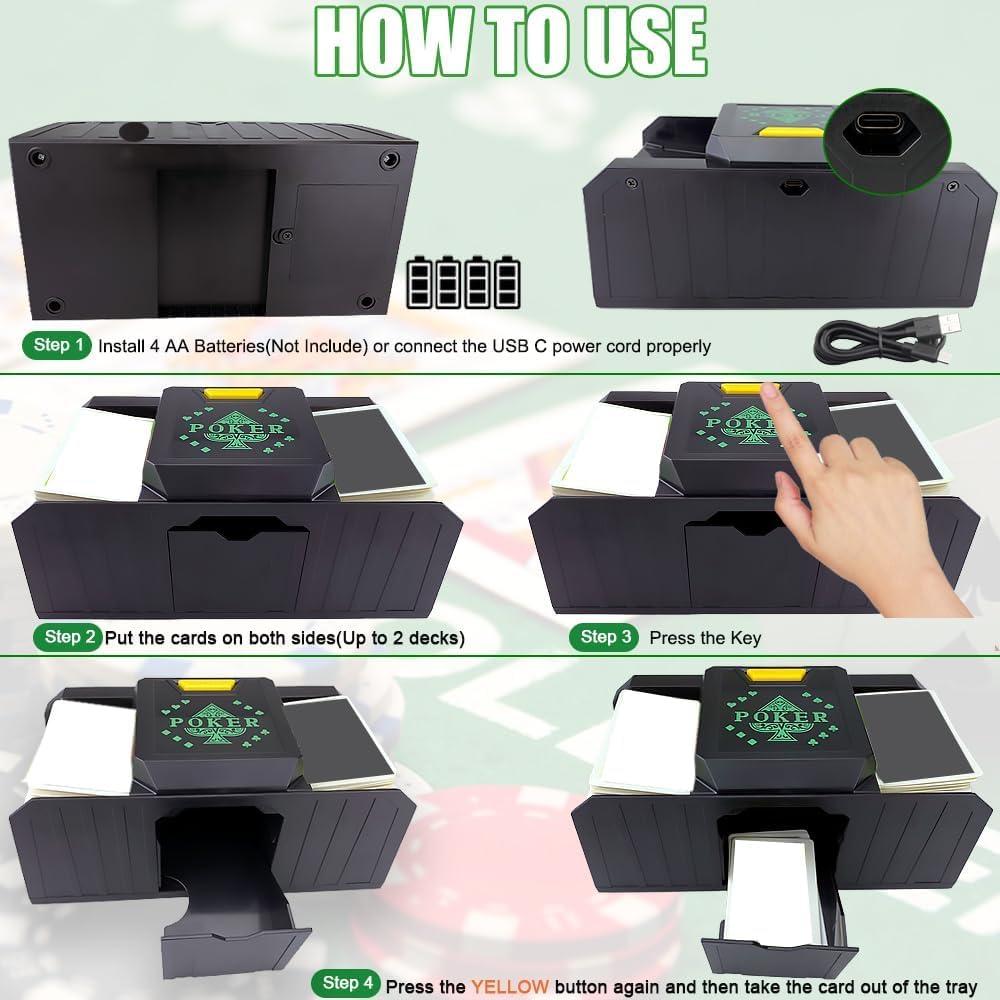 HOW TO USE

Step 1 Install 4 AA Batteries(Not Include) or connect the USB C power cord properly

POKER

POKER

Step 2 Put the cards on both sides(Up to 2 decks)

Step 3 Press the Key

POKER

POKER

Step 4 Press the YELLOW button again and then take the card out of the tray