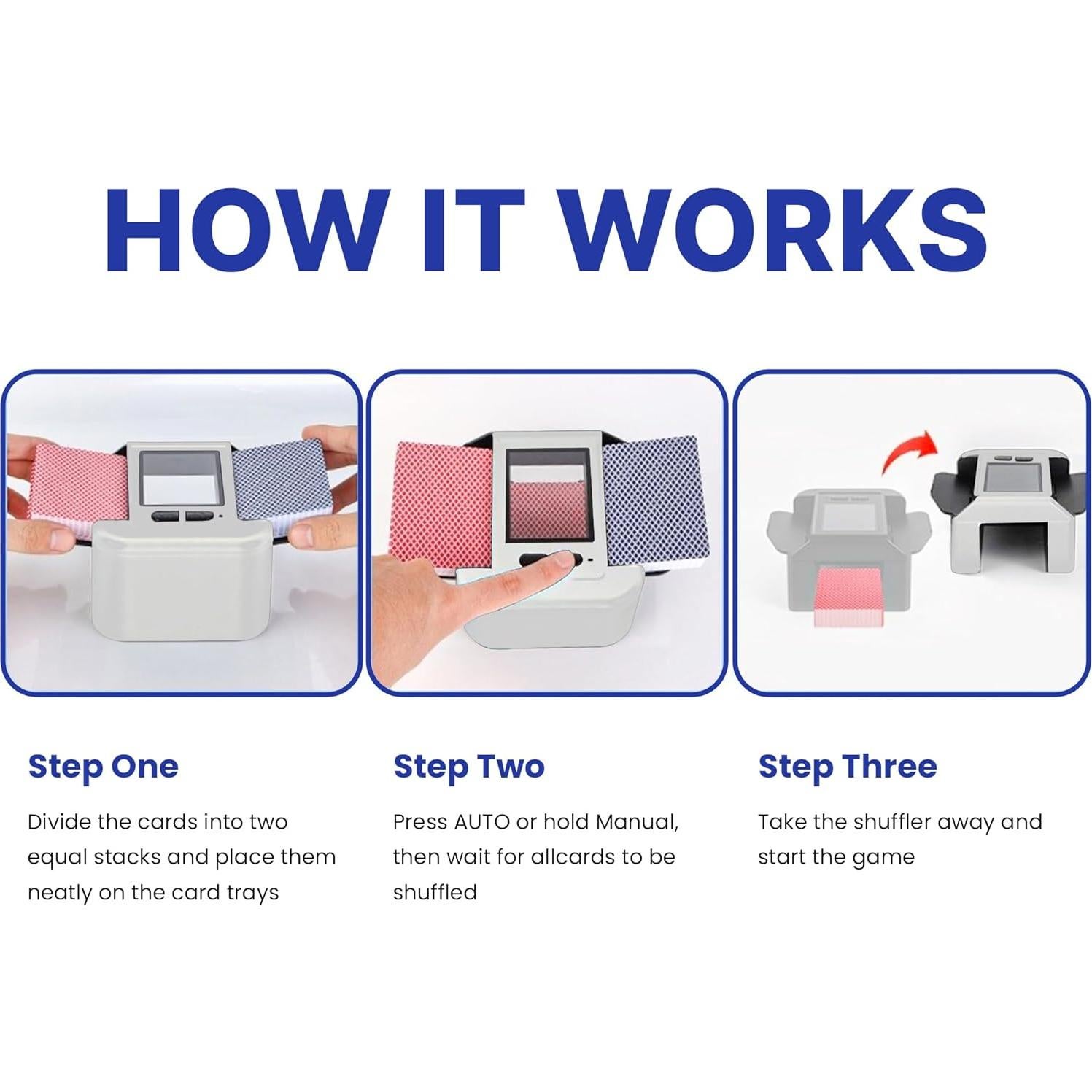 HOW IT WORKS

Step One

Divide the cards into two equal stacks and place them neatly on the card trays

Step Two

Press AUTO or hold Manual, then wait for allcards to be shuffled

Step Three

Take the shuffler away and start the game