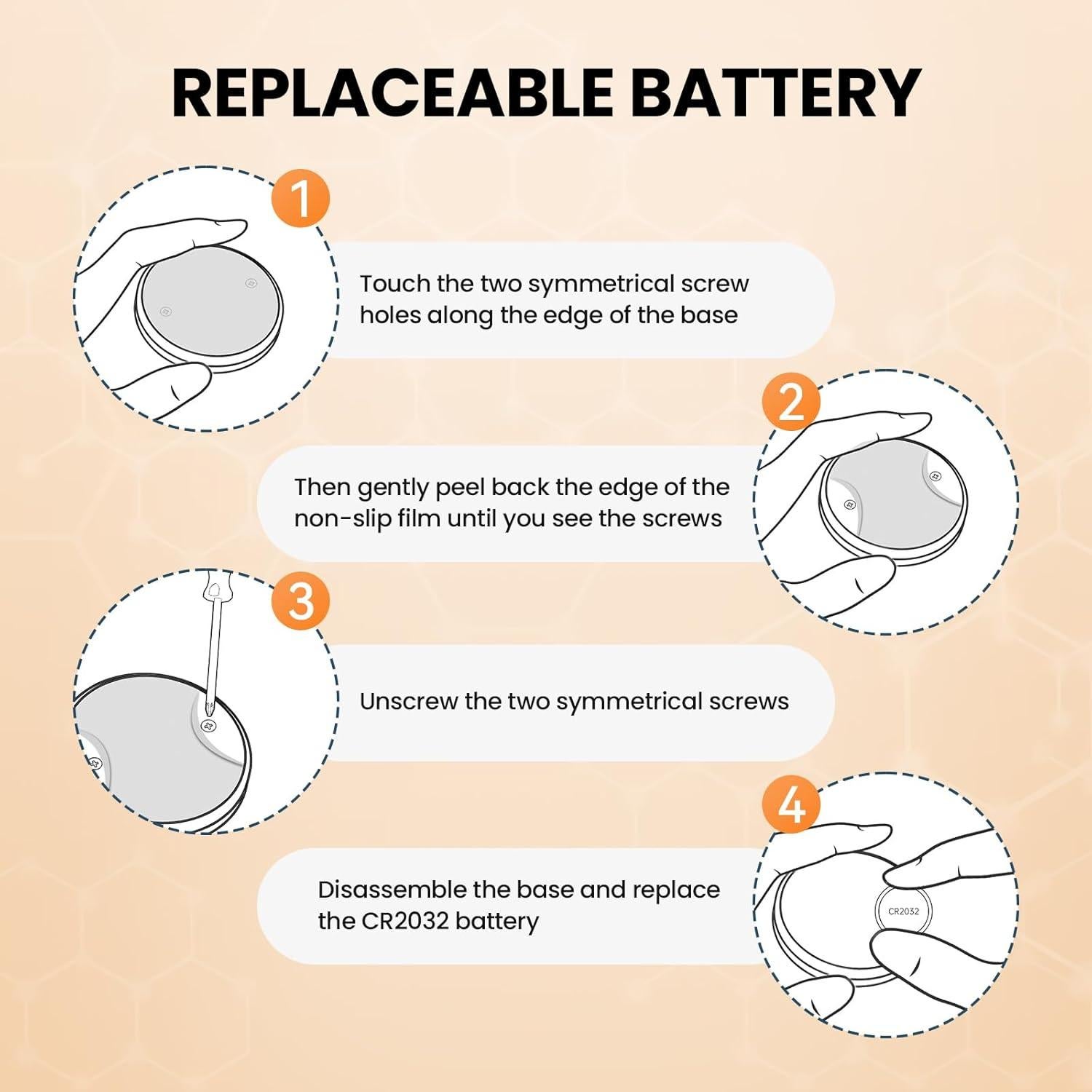 REPLACEABLE BATTERY

1

Touch the two symmetrical screw holes along the edge of the base

2

Then gently peel back the edge of the non-slip film until you see the screws

3

Unscrew the two symmetrical screws

4

Disassemble the base and replace the CR2032 battery

CR2032