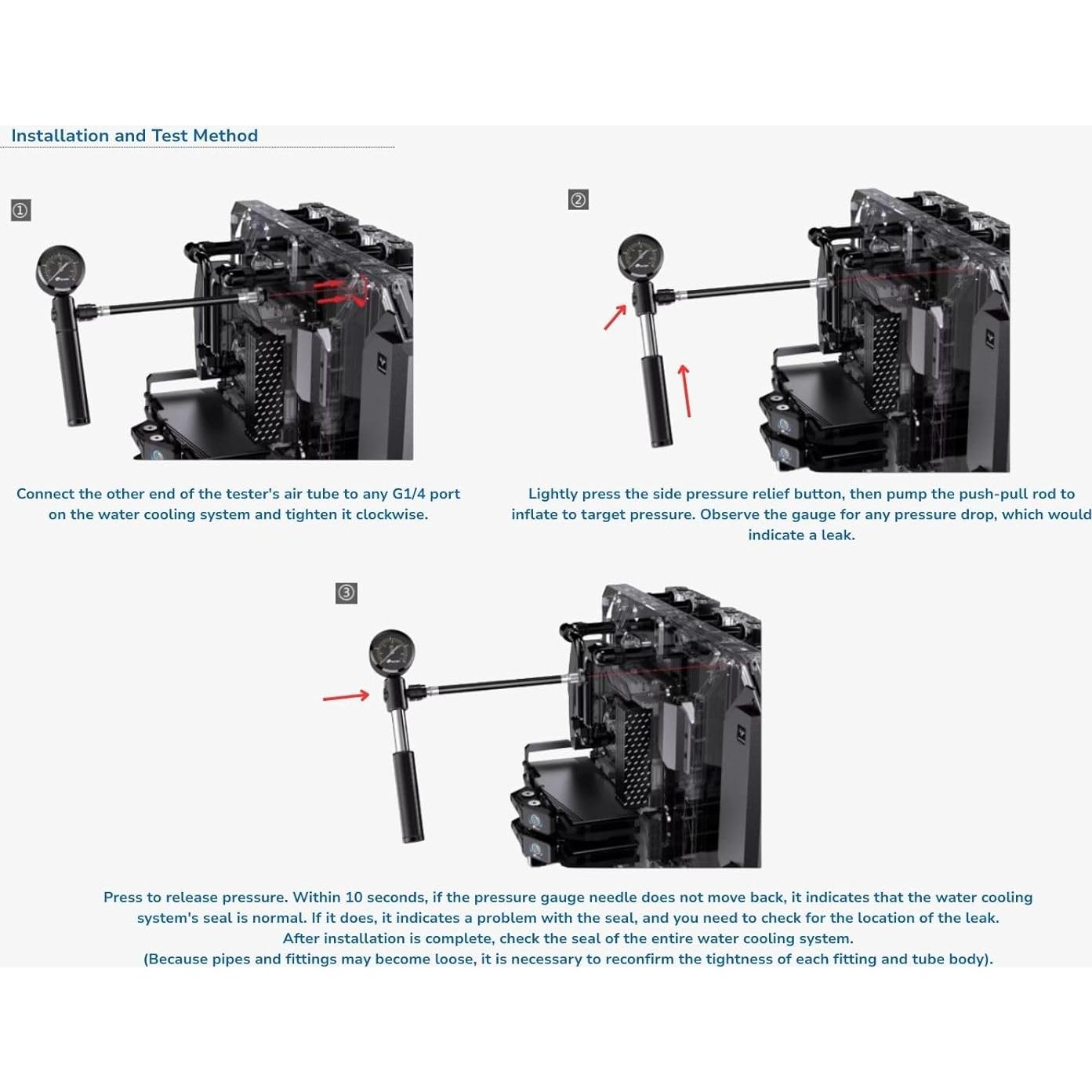 Installation and Test Method

①

Connect the other end of the tester's air tube to any G1/4 port on the water cooling system and tighten it clockwise.

②

Lightly press the side pressure relief button, then pump the push-pull rod to inflate to target pressure. Observe the gauge for any pressure drop, which would indicate a leak.

③

Press to release pressure. Within 10 seconds, if the pressure gauge needle does not move back, it indicates that the water cooling system's seal is normal. If it does, it indicates a problem with the seal, and you need to check for the location of the leak.
After installation is complete, check the seal of the entire water cooling system.
(Because pipes and fittings may become loose, it is necessary to reconfirm the tightness of each fitting and tube body).