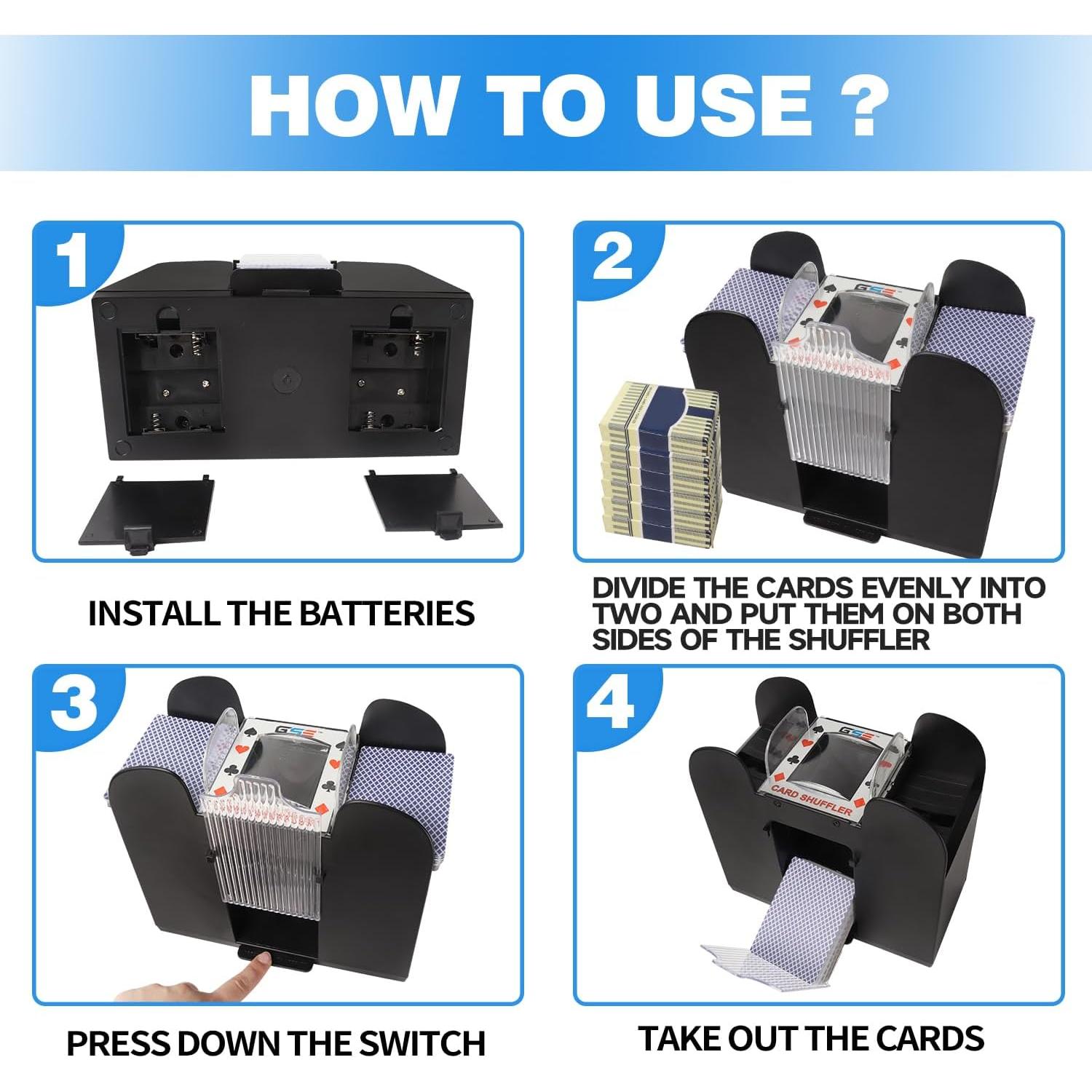 HOW TO USE ?

1

INSTALL THE BATTERIES

2

GSE

DIVIDE THE CARDS EVENLY INTO TWO AND PUT THEM ON BOTH SIDES OF THE SHUFFLER

3

GSE

PRESS DOWN THE SWITCH

4

GSE

CARD SHUFFLER

TAKE OUT THE CARDS