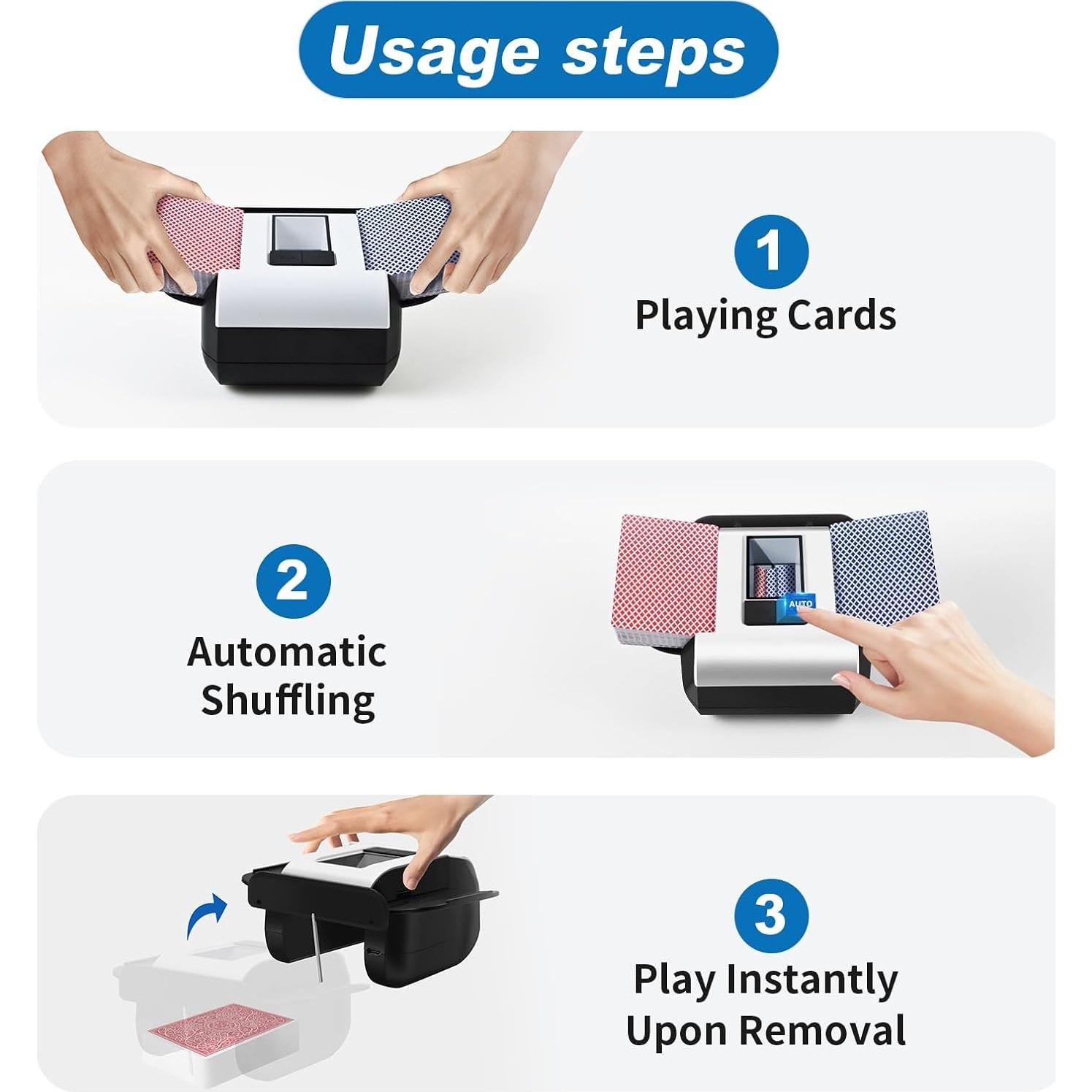 Usage steps

1
Playing Cards

2
Automatic Shuffling

AUTO

3
Play Instantly Upon Removal