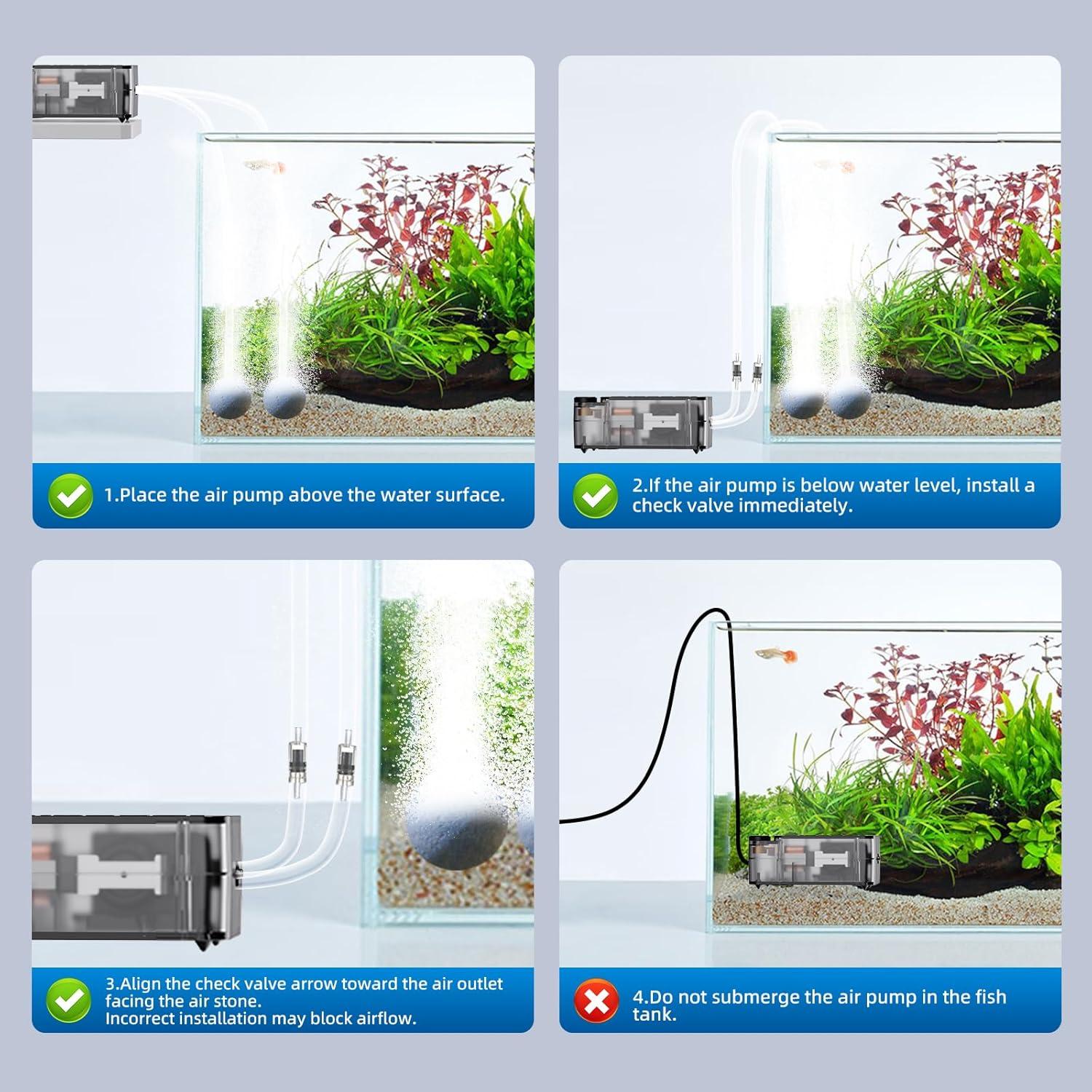 1.Place the air pump above the water surface.

2.If the air pump is below water level, install a check valve immediately.

3.Align the check valve arrow toward the air outlet facing the air stone.
Incorrect installation may block airflow.

4.Do not submerge the air pump in the fish tank.