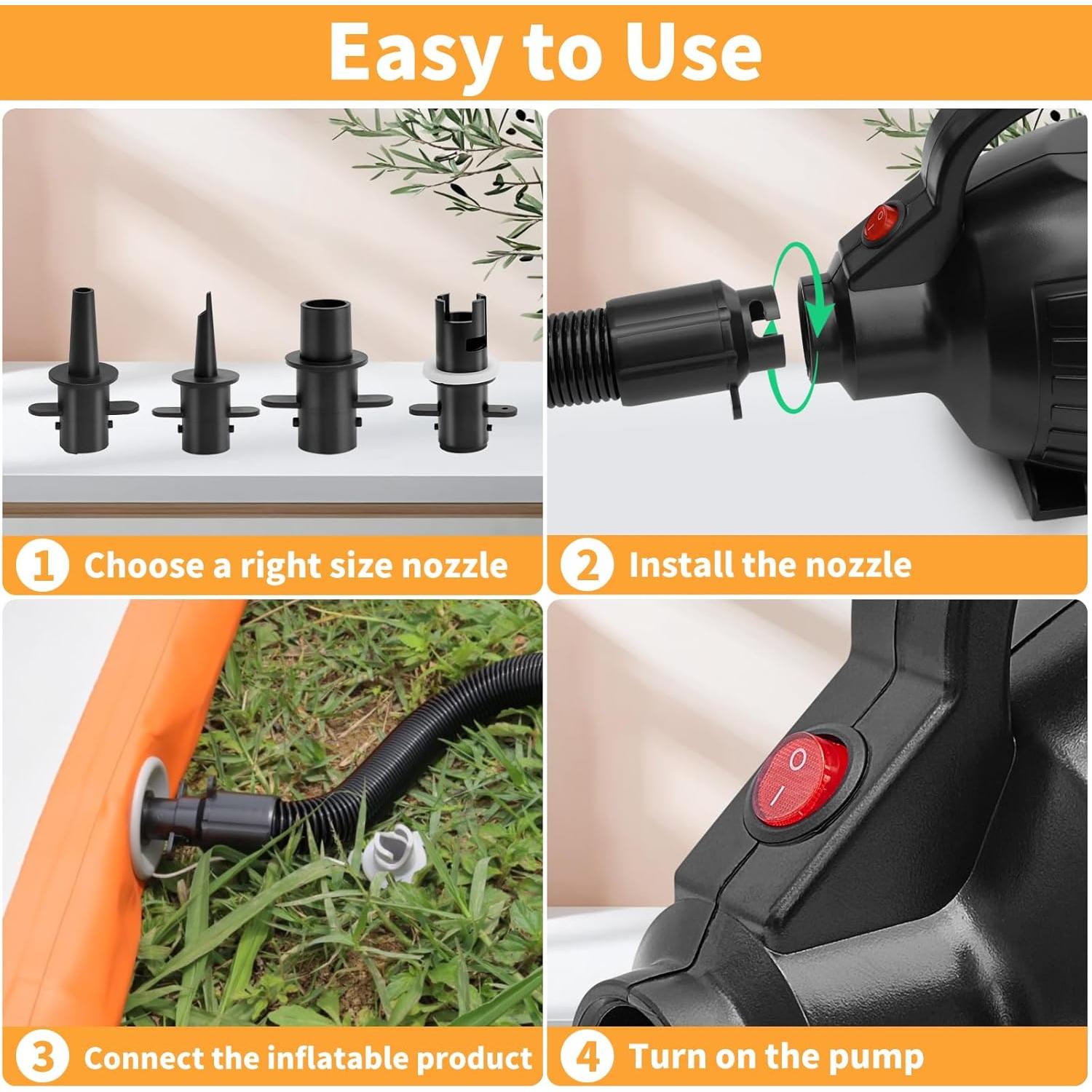 Easy to Use

1 Choose a right size nozzle

2 Install the nozzle

3 Connect the inflatable product

4 Turn on the pump