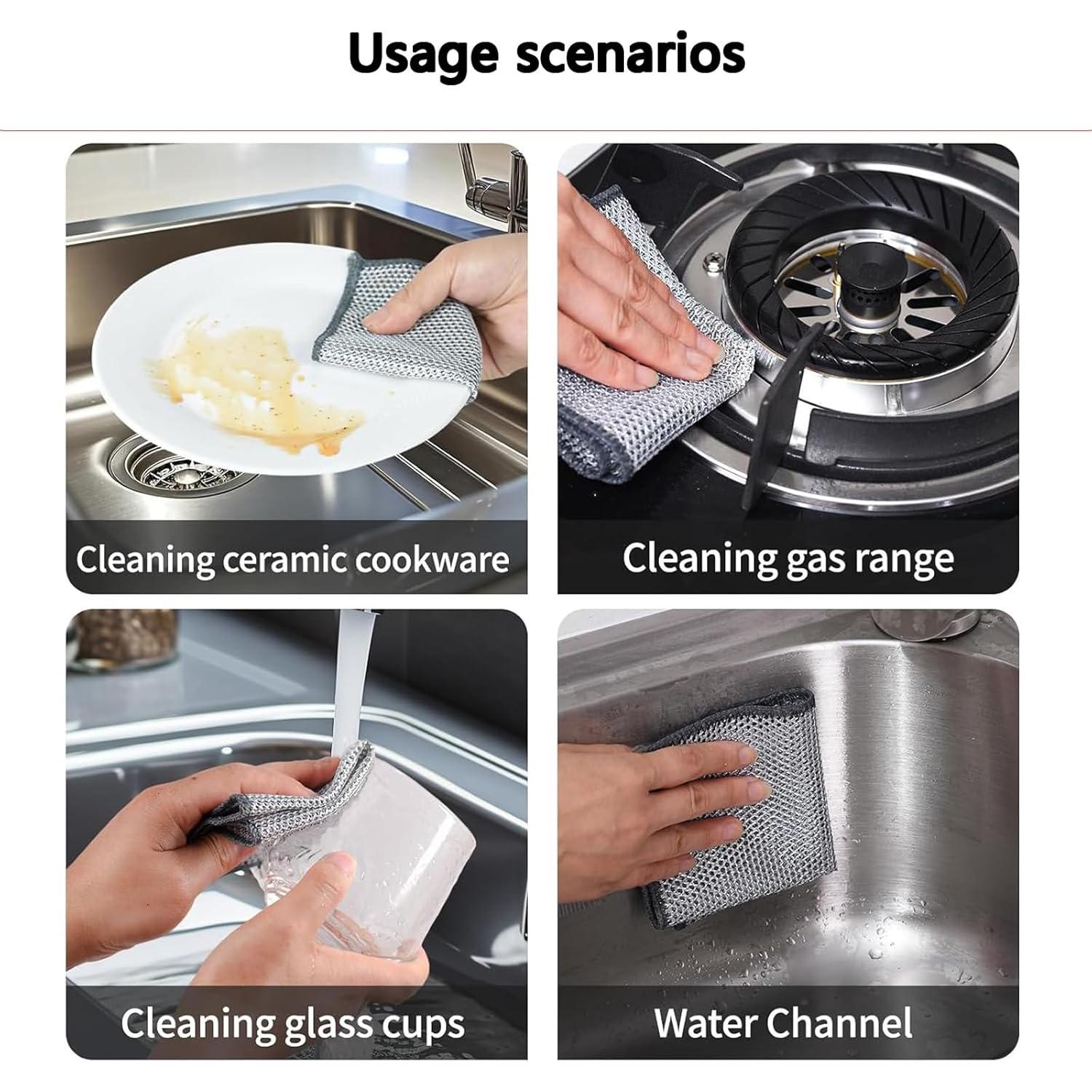 Usage scenarios

Cleaning ceramic cookware

Cleaning gas range

Cleaning glass cups

Water Channel