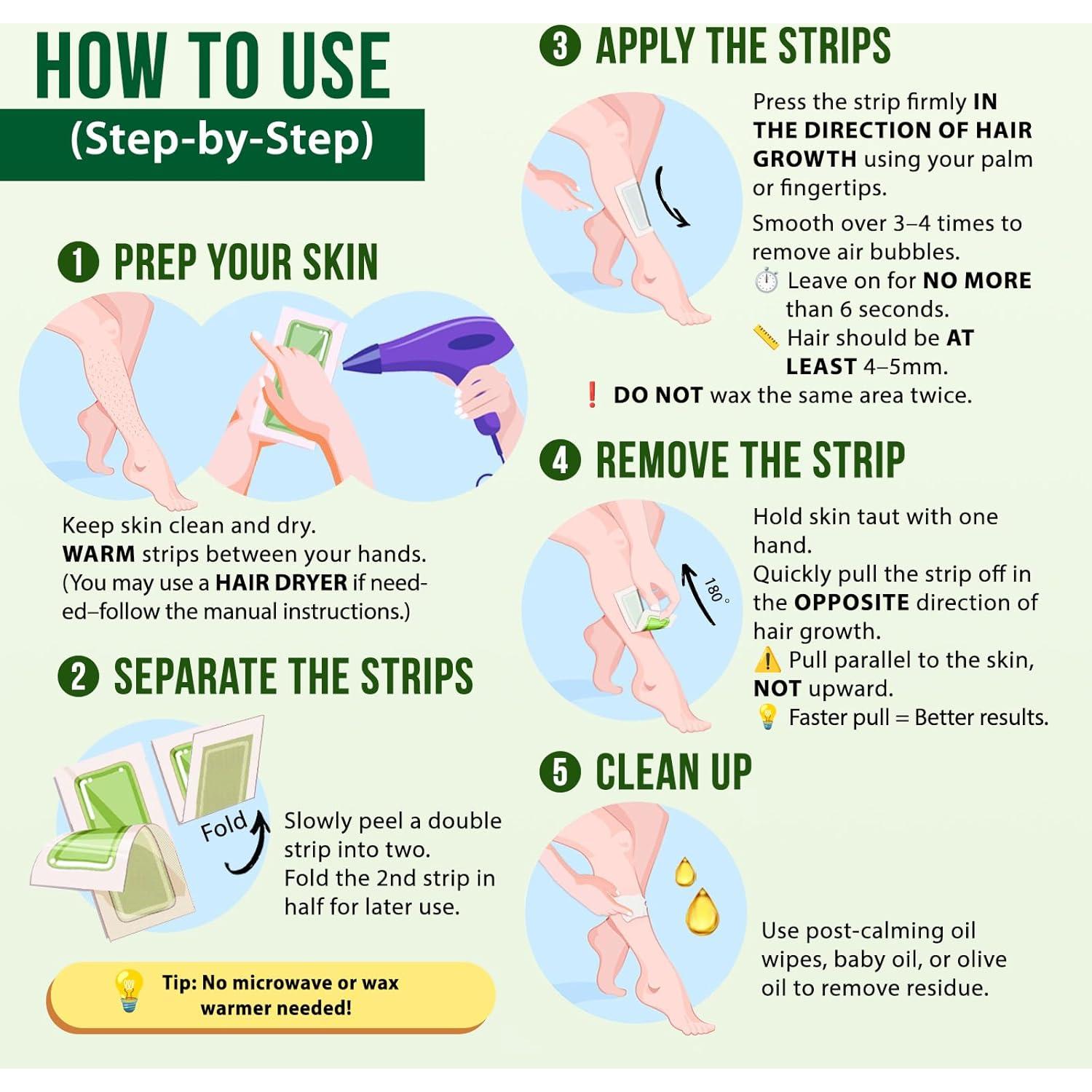 HOW TO USE
(Step-by-Step)

1 PREP YOUR SKIN

Keep skin clean and dry.
WARM strips between your hands.
(You may use a HAIR DRYER if needed–follow the manual instructions.)

2 SEPARATE THE STRIPS

Fold

Slowly peel a double strip into two.
Fold the 2nd strip in half for later use.

Tip: No microwave or wax warmer needed!

3 APPLY THE STRIPS

Press the strip firmly IN THE DIRECTION OF HAIR GROWTH using your palm or fingertips.

Smooth over 3–4 times to remove air bubbles.
Leave on for NO MORE than 6 seconds.
Hair should be AT LEAST 4–5mm.
DO NOT wax the same area twice.

4 REMOVE THE STRIP

180°

Hold skin taut with one hand.
Quickly pull the strip off in the OPPOSITE direction of hair growth.
Pull parallel to the skin, NOT upward.
Faster pull = Better results.

5 CLEAN UP

Use post-calming oil wipes, baby oil, or olive oil to remove residue.