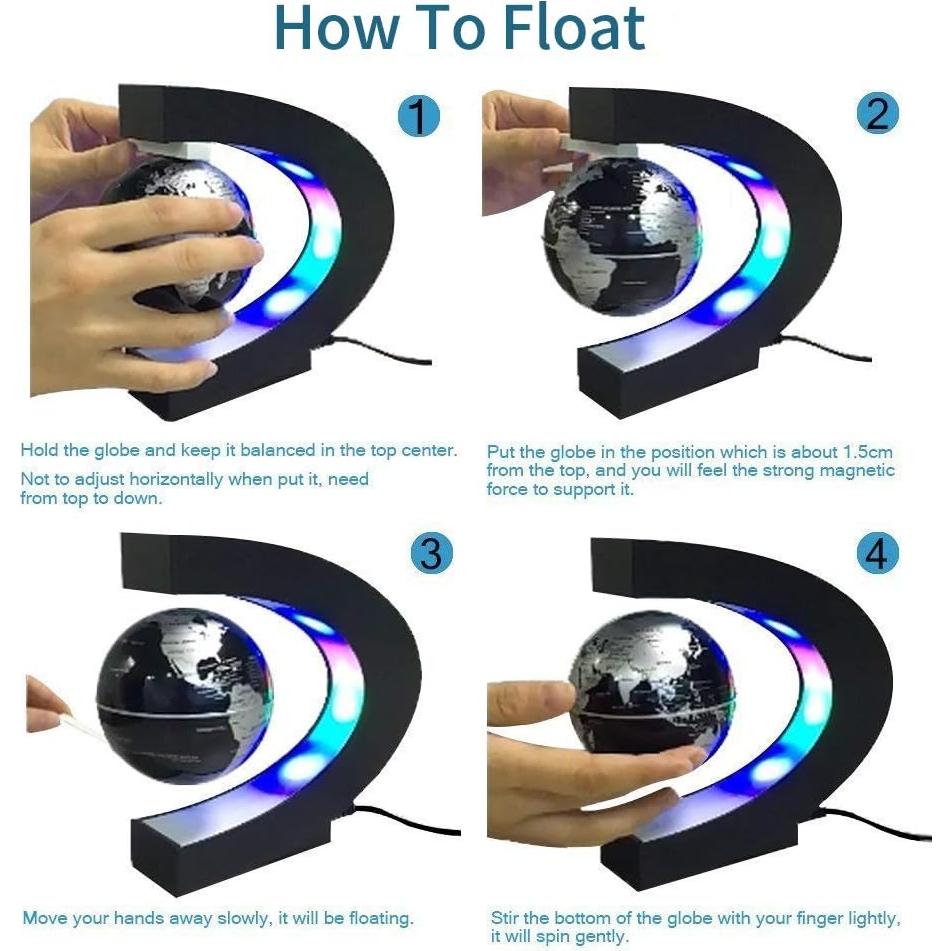 How To Float

1

Hold the globe and keep it balanced in the top center.

Not to adjust horizontally when put it, need from top to down.

2

Put the globe in the position which is about 1.5cm from the top, and you will feel the strong magnetic force to support it.

3

Move your hands away slowly, it will be floating.

4

Stir the bottom of the globe with your finger lightly, it will spin gently.