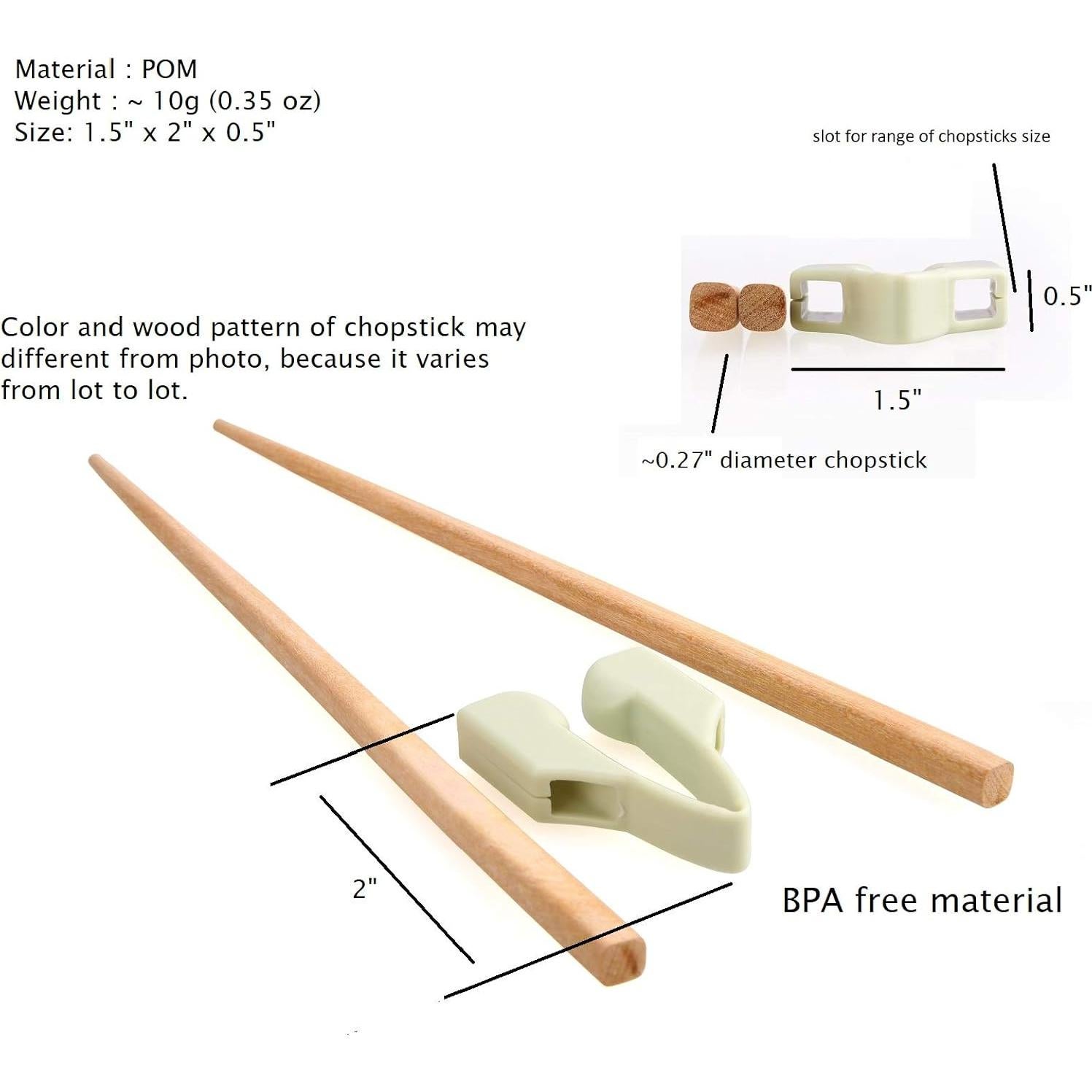 Material : POM
Weight : ~ 10g (0.35 oz)
Size: 1.5" x 2" x 0.5"

slot for range of chopsticks size

0.5"

Color and wood pattern of chopstick may different from photo, because it varies from lot to lot.

1.5"

~0.27" diameter chopstick

2"

BPA free material