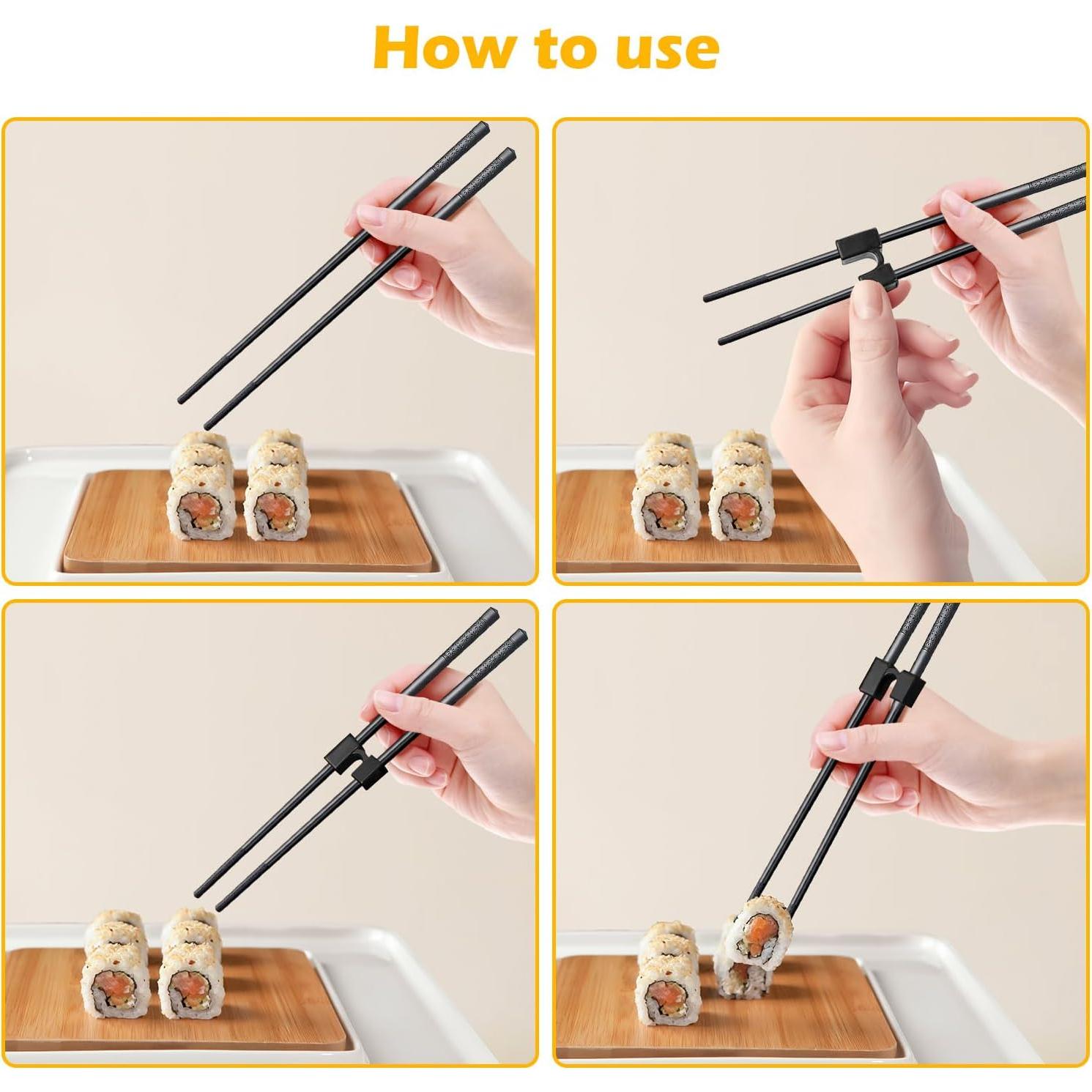 How to use