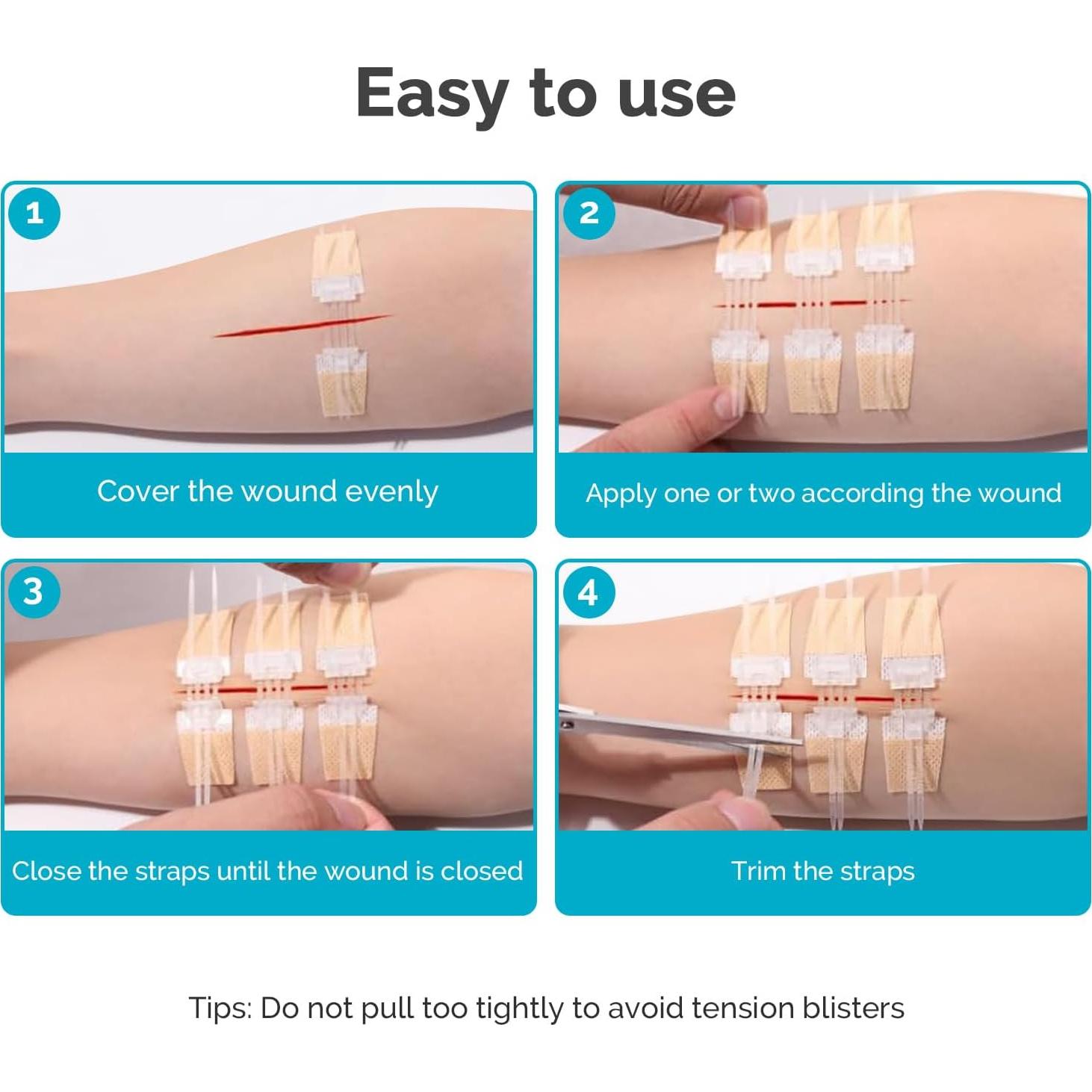 Easy to use

1

Cover the wound evenly

2

Apply one or two according the wound

3

Close the straps until the wound is closed

4

Trim the straps

Tips: Do not pull too tightly to avoid tension blisters