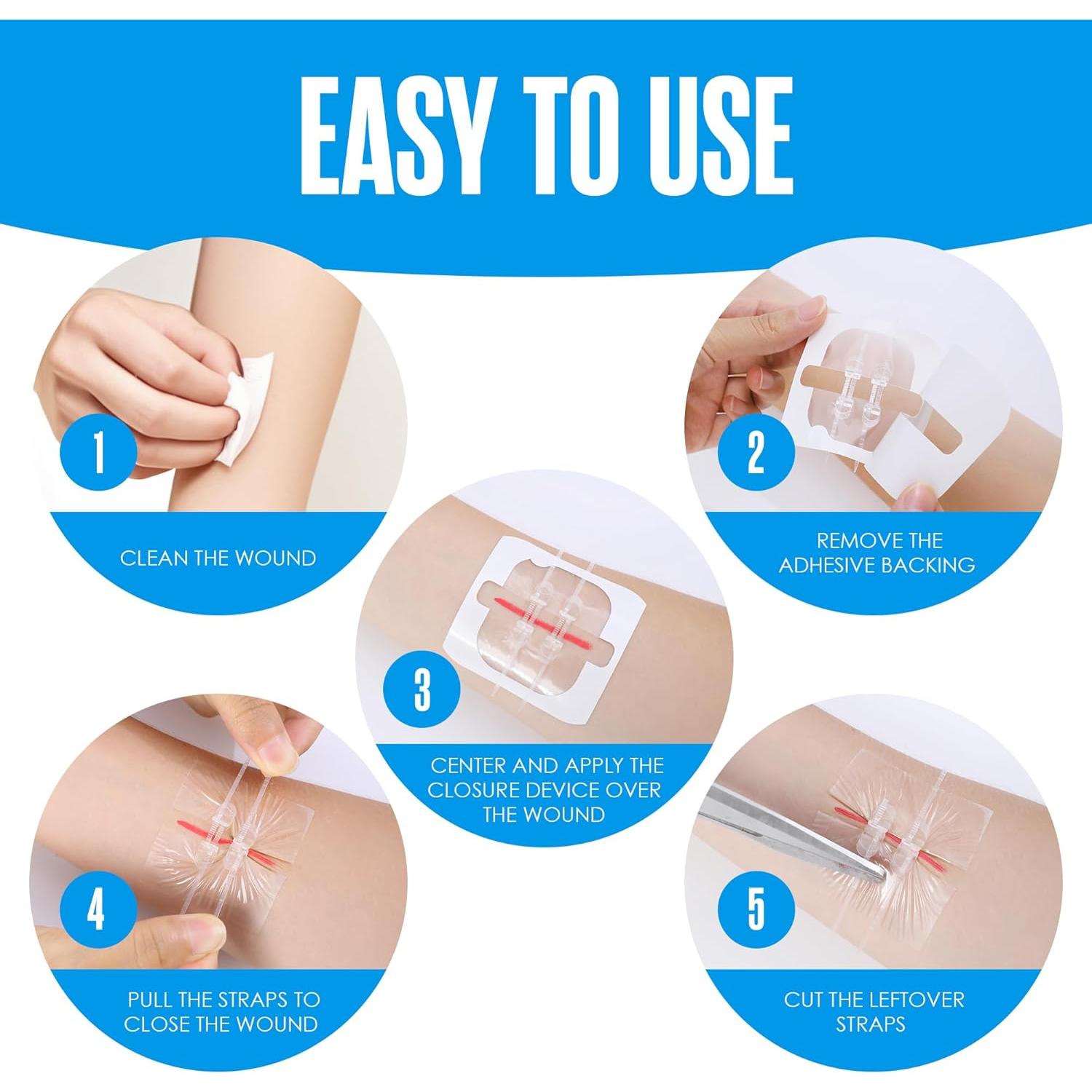 EASY TO USE

1
CLEAN THE WOUND

2
REMOVE THE ADHESIVE BACKING

3
CENTER AND APPLY THE CLOSURE DEVICE OVER THE WOUND

4
PULL THE STRAPS TO CLOSE THE WOUND

5
CUT THE LEFTOVER STRAPS