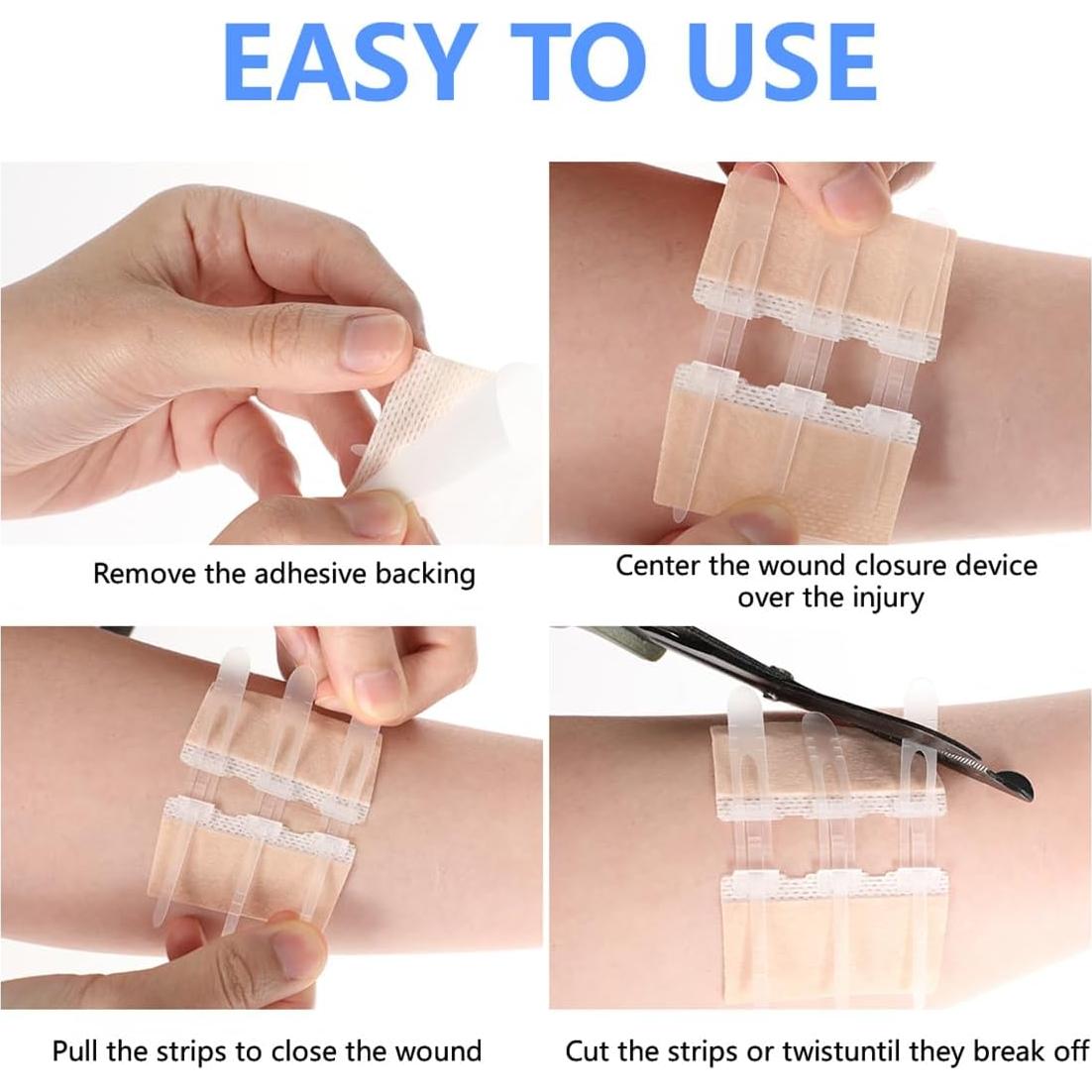 EASY TO USE

Remove the adhesive backing

Center the wound closure device over the injury

Pull the strips to close the wound

Cut the strips or twistuntil they break off