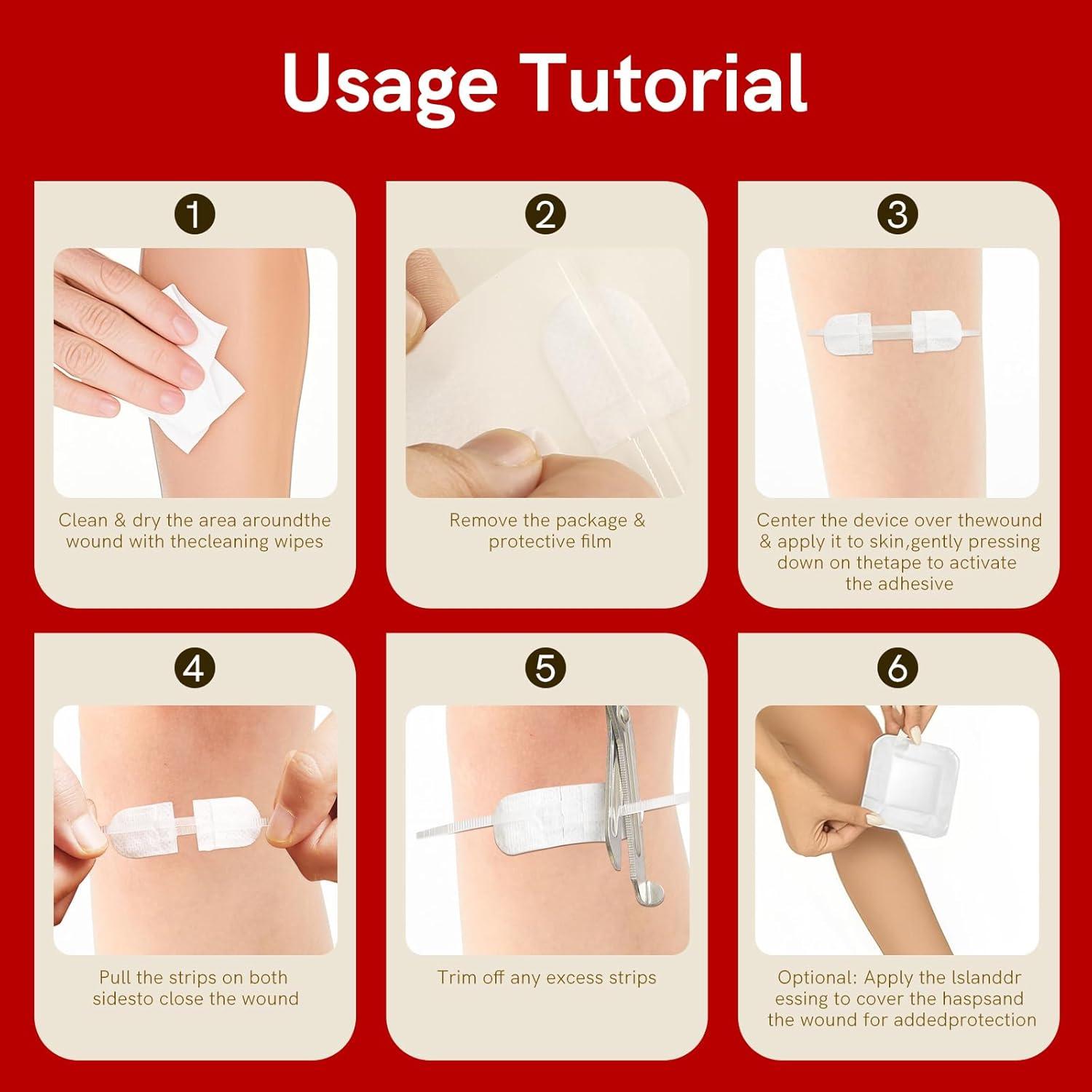 Usage Tutorial

1

Clean & dry the area aroundthe wound with thecleaning wipes

2

Remove the package & protective film

3

Center the device over thewound & apply it to skin,gently pressing down on thetape to activate the adhesive

4

Pull the strips on both sidesto close the wound

5

Trim off any excess strips

6

Optional: Apply the lslanddr essing to cover the haspsand the wound for addedprotection