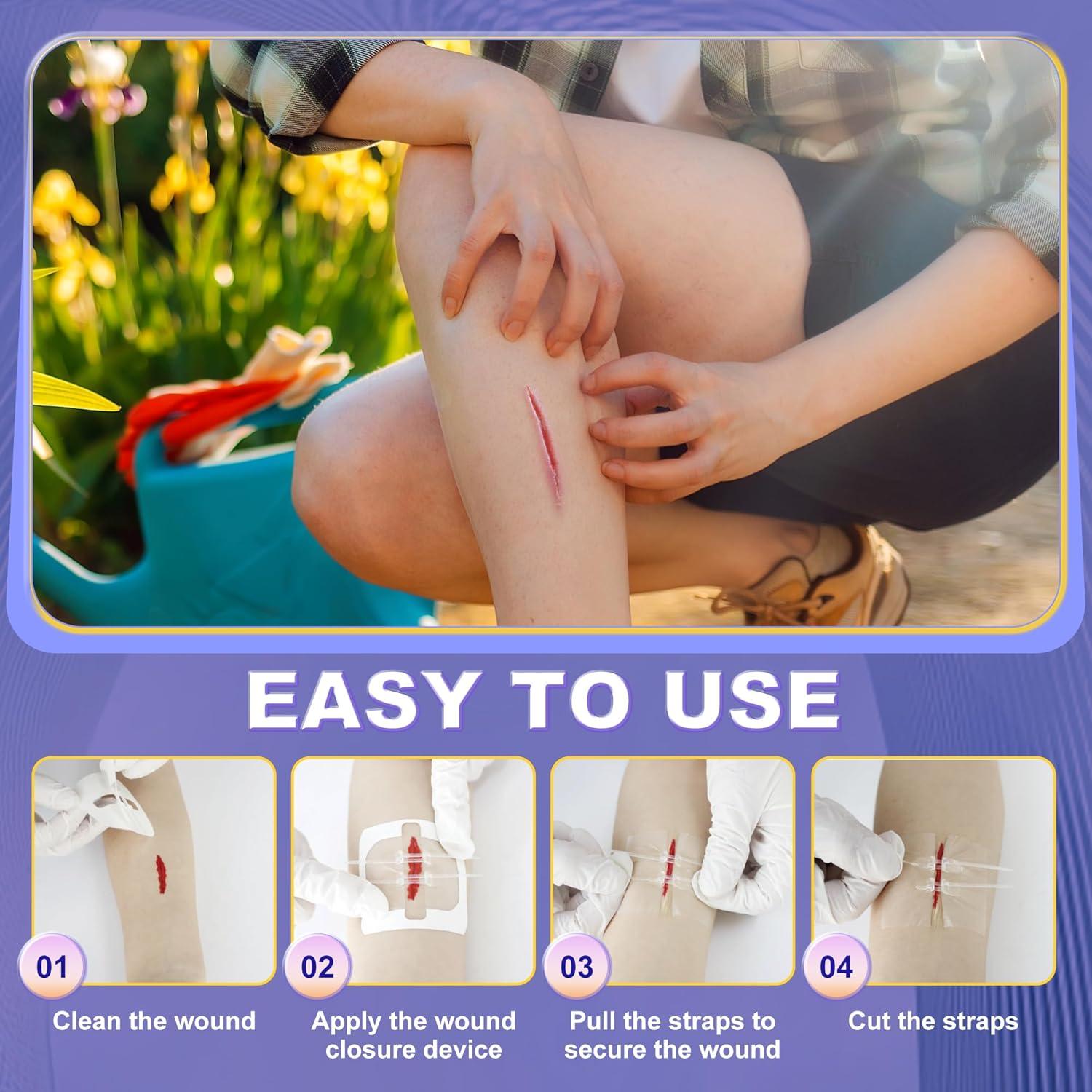 EASY TO USE

01
Clean the wound

02
Apply the wound closure device

03
Pull the straps to secure the wound

04
Cut the straps