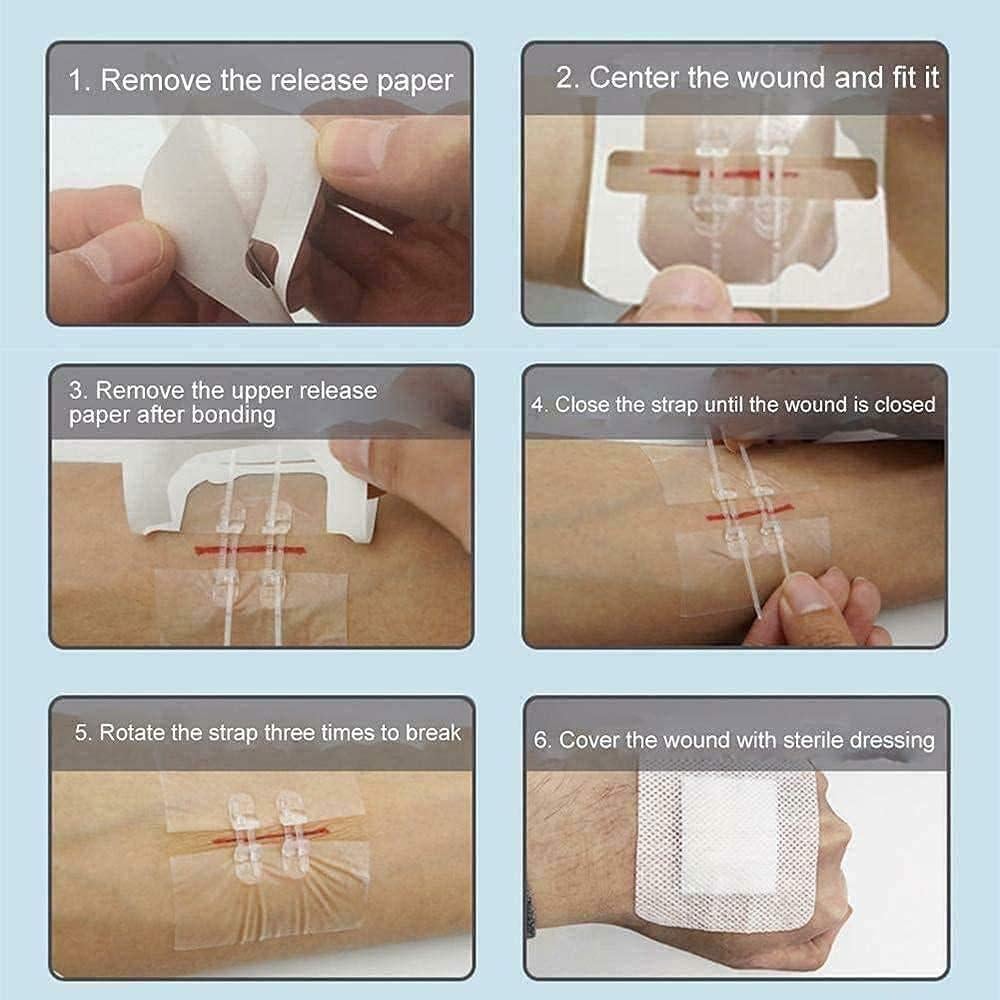 1. Remove the release paper

2. Center the wound and fit it

3. Remove the upper release paper after bonding

4. Close the strap until the wound is closed

5. Rotate the strap three times to break

6. Cover the wound with sterile dressing