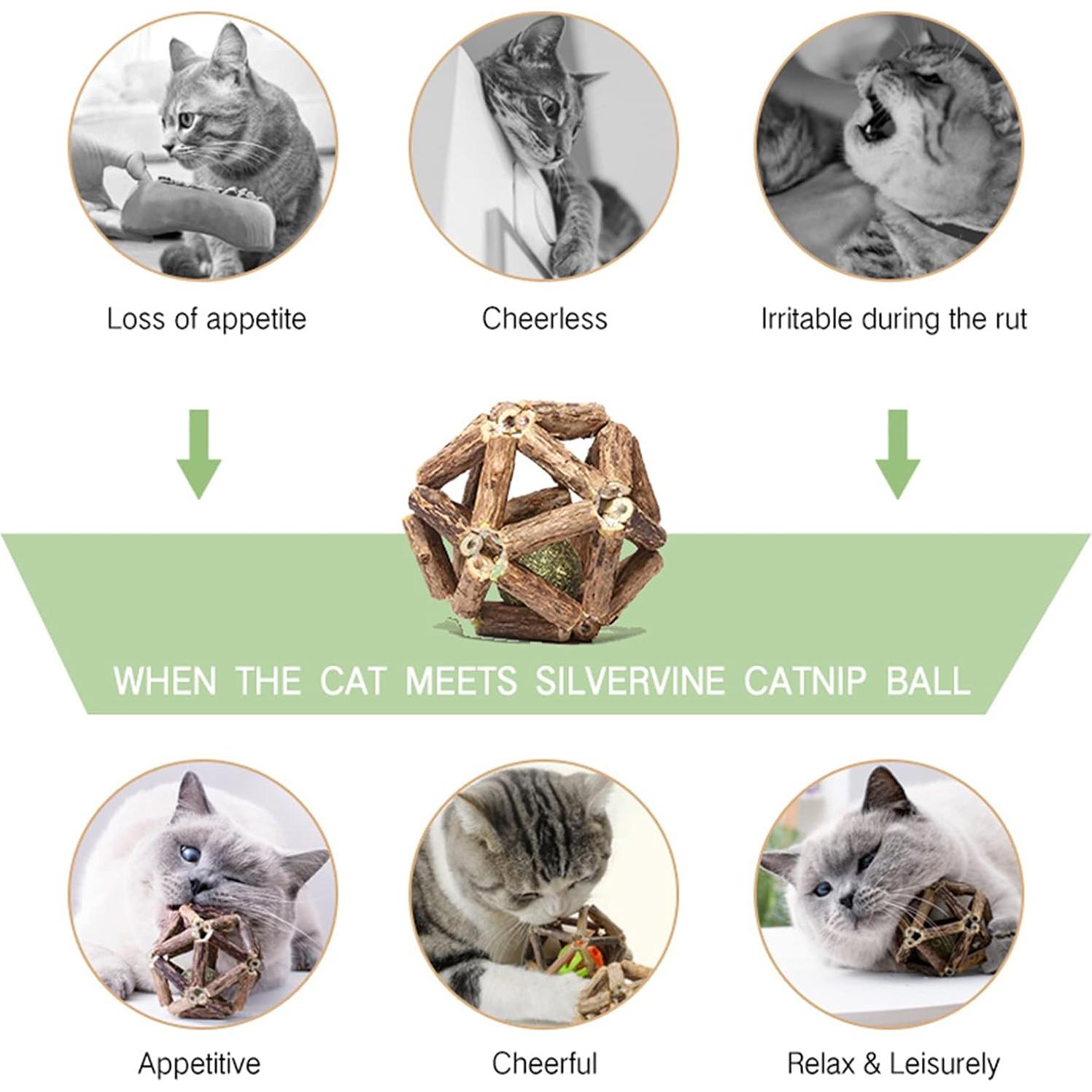 Loss of appetite

Cheerless

Irritable during the rut

WHEN THE CAT MEETS SILVERVINE CATNIP BALL

Appetitive

Cheerful

Relax & Leisurely