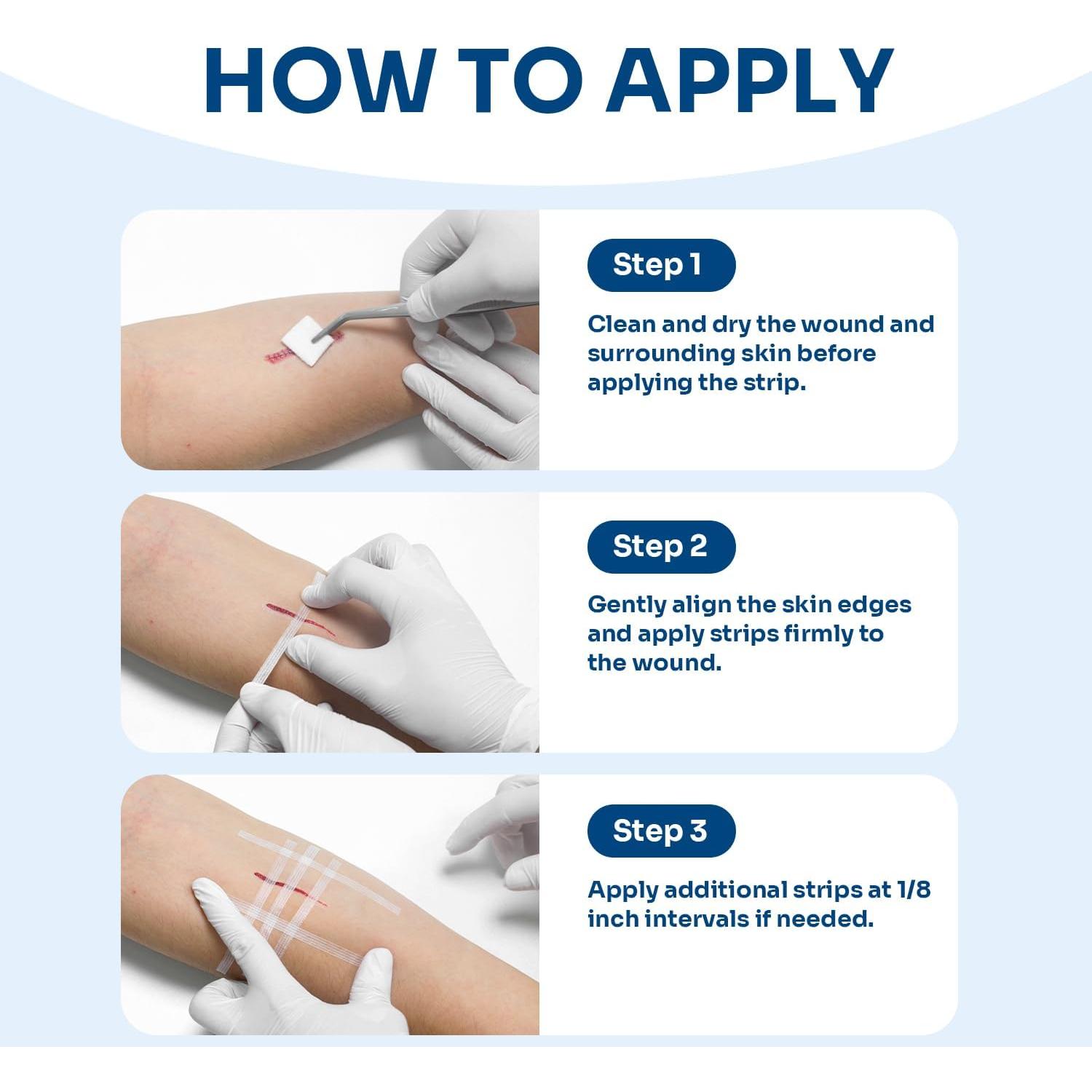 HOW TO APPLY

Step 1

Clean and dry the wound and surrounding skin before applying the strip.

Step 2

Gently align the skin edges and apply strips firmly to the wound.

Step 3

Apply additional strips at 1/8 inch intervals if needed.