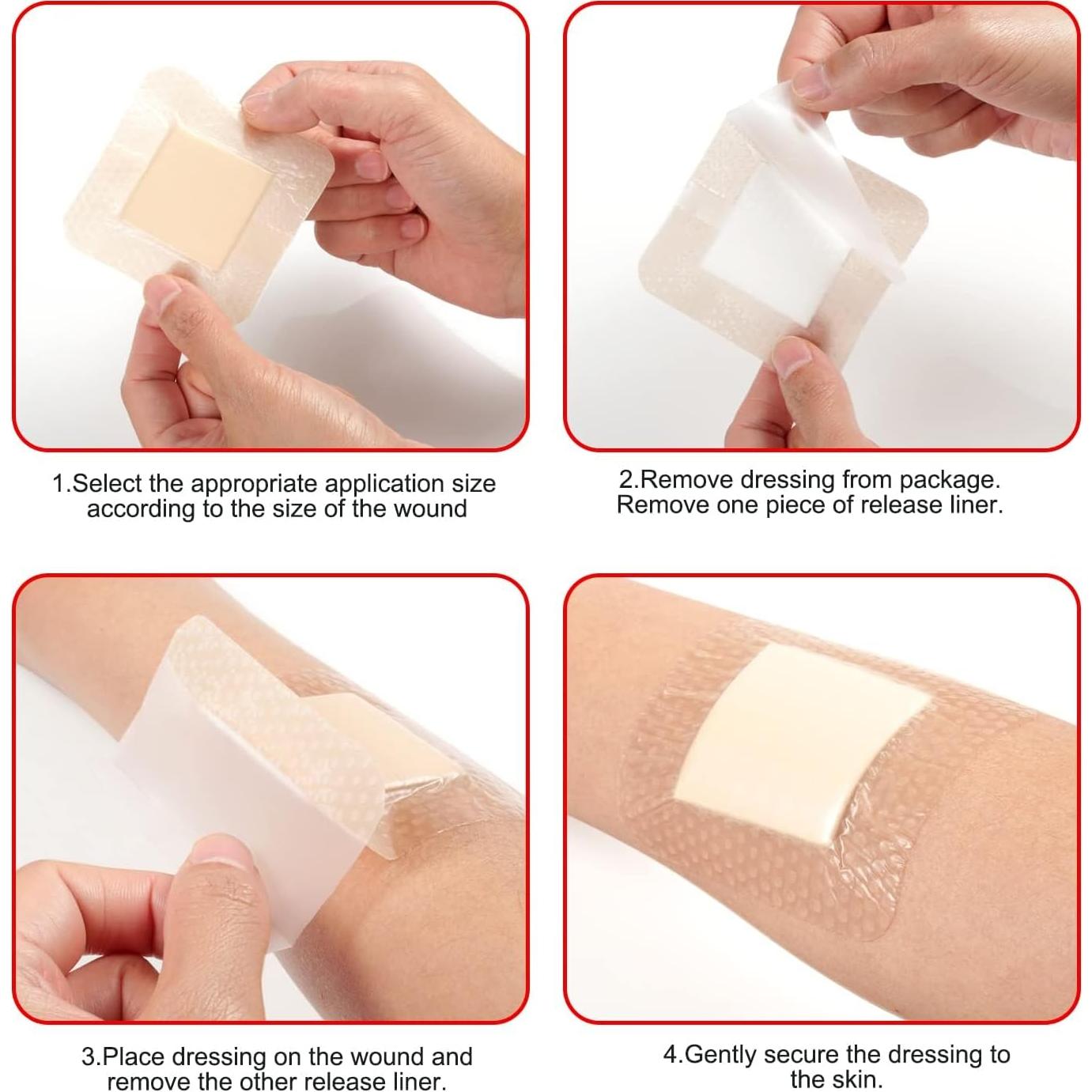 1.Select the appropriate application size according to the size of the wound

2.Remove dressing from package. Remove one piece of release liner.

3.Place dressing on the wound and remove the other release liner.

4.Gently secure the dressing to the skin.