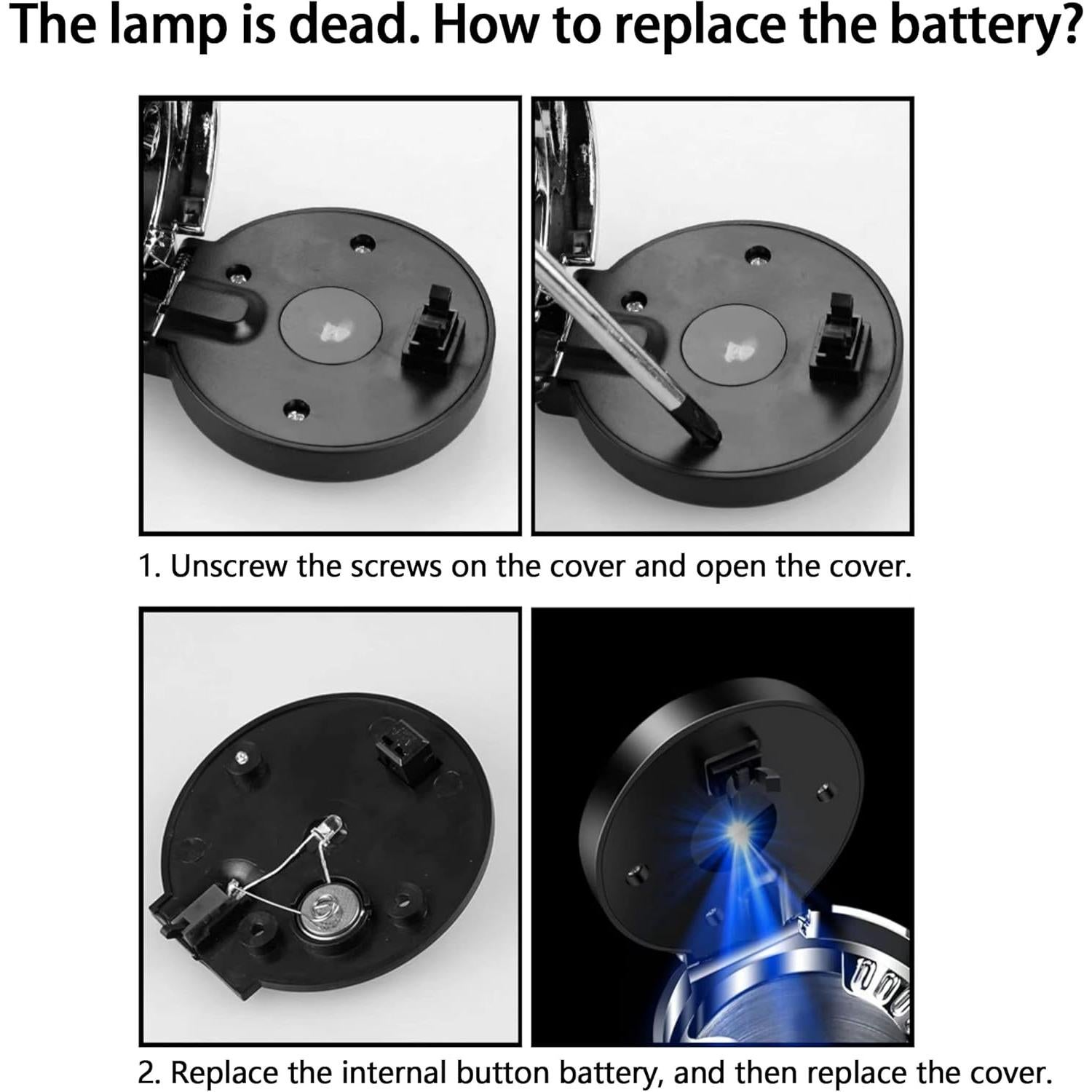 The lamp is dead. How to replace the battery?

1. Unscrew the screws on the cover and open the cover.

2. Replace the internal button battery, and then replace the cover.