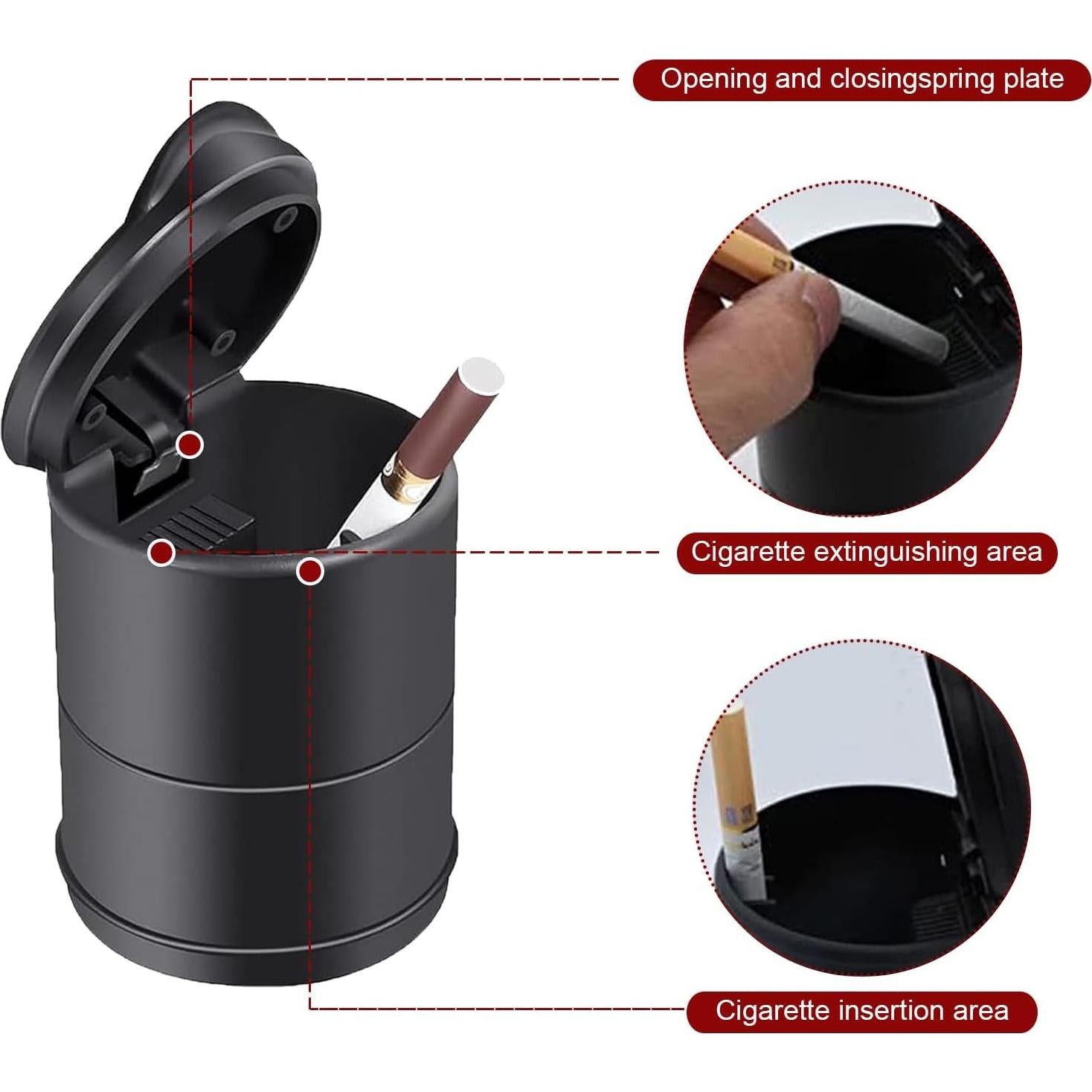 Opening and closingspring plate

Cigarette extinguishing area

Cigarette insertion area