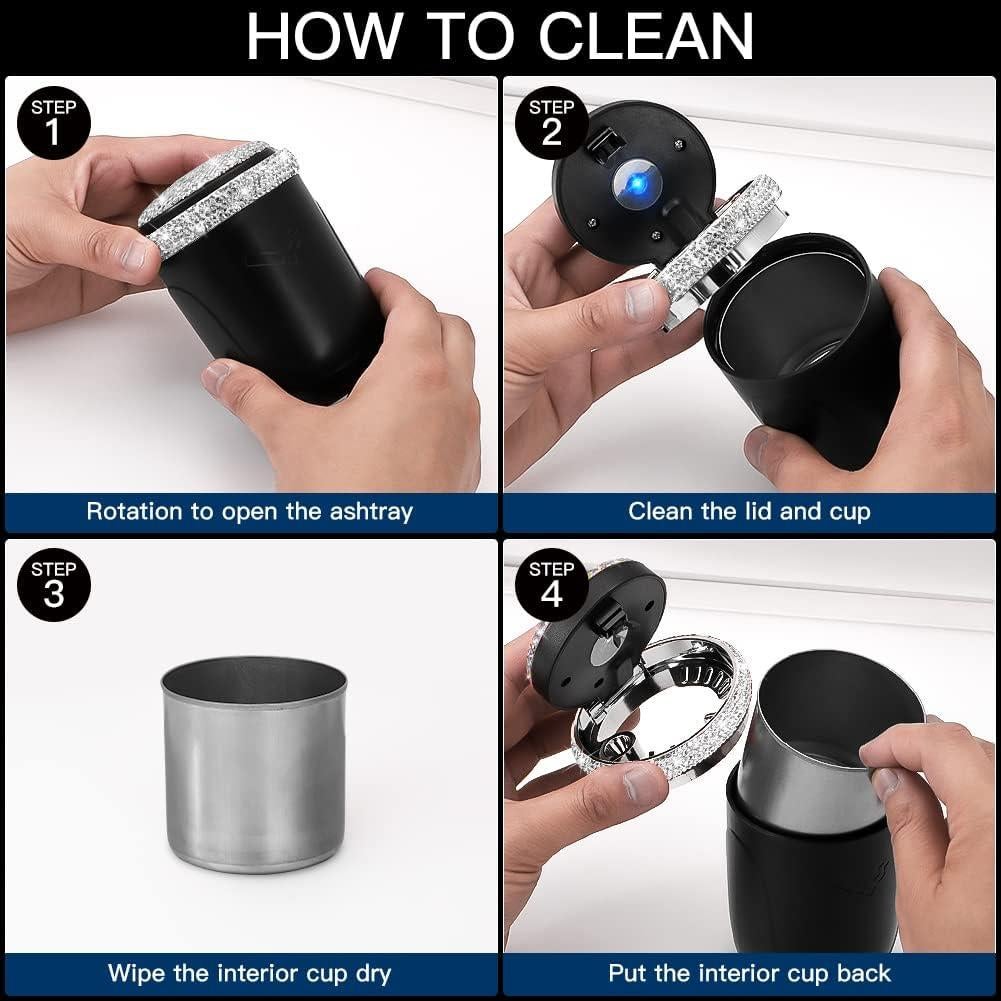 HOW TO CLEAN

STEP 1

Rotation to open the ashtray

STEP 2

Clean the lid and cup

STEP 3

Wipe the interior cup dry

STEP 4

Put the interior cup back