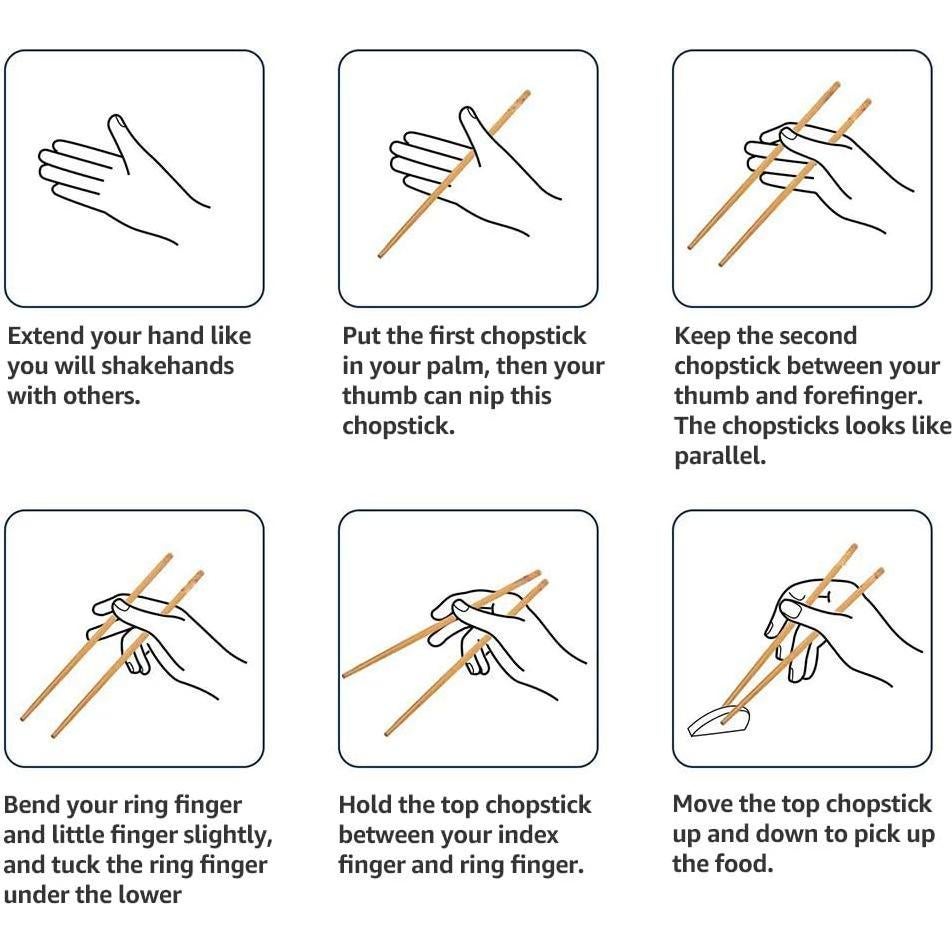 Extend your hand like you will shakehands with others.

Put the first chopstick in your palm, then your thumb can nip this chopstick.

Keep the second chopstick between your thumb and forefinger. The chopsticks looks like parallel.

Bend your ring finger and little finger slightly, and tuck the ring finger under the lower

Hold the top chopstick between your index finger and ring finger.

Move the top chopstick up and down to pick up the food.