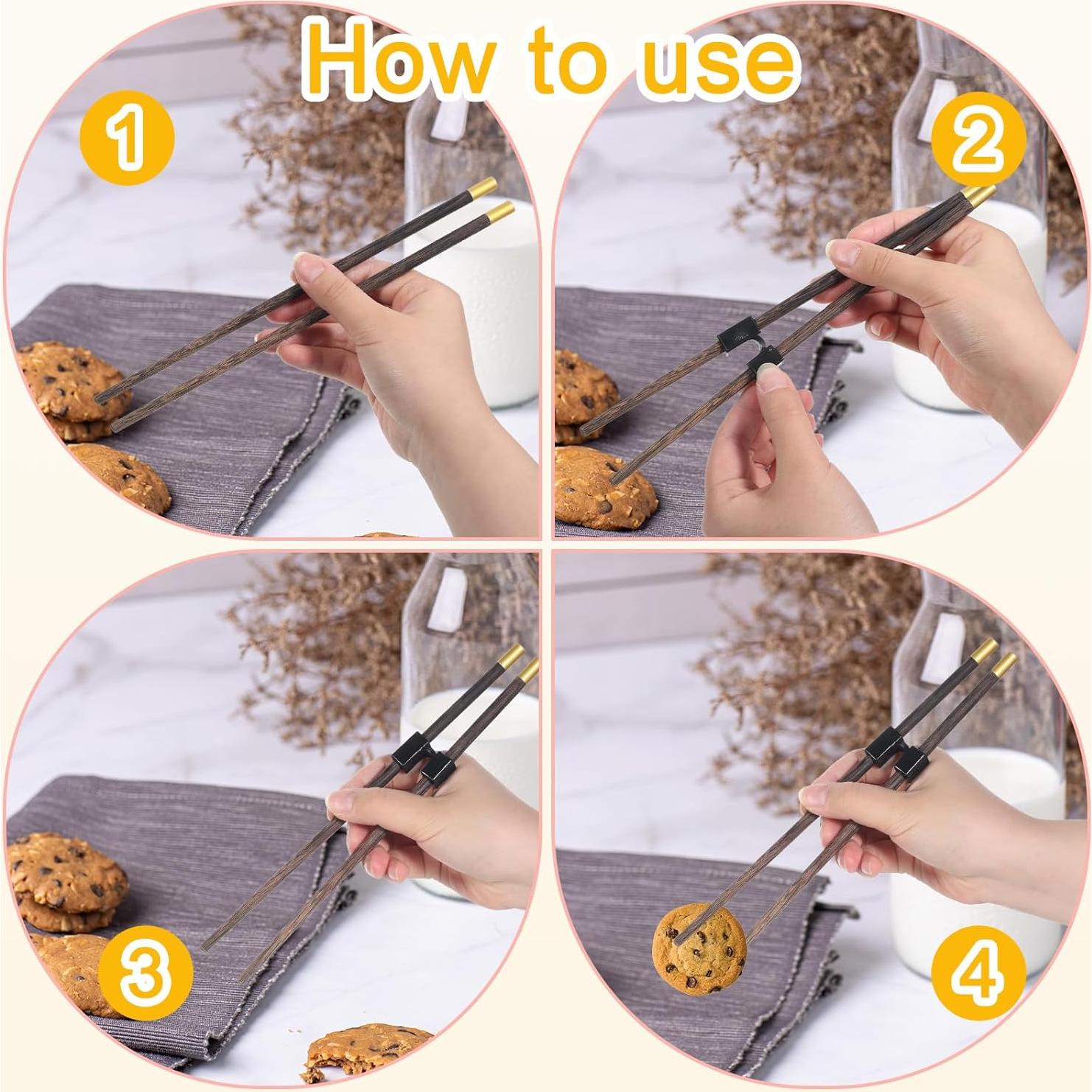 How to use

1

2

3

4