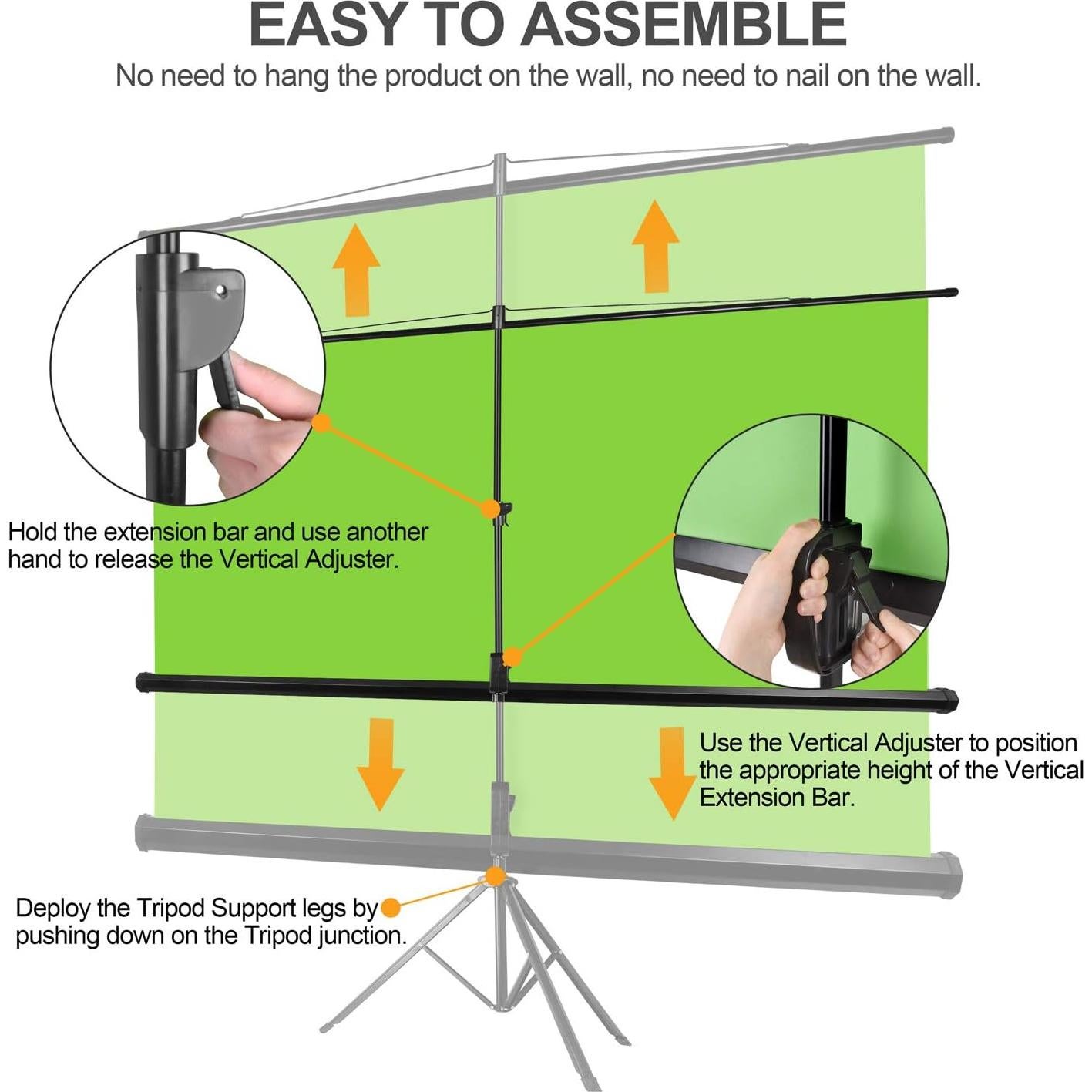 EASY TO ASSEMBLE

No need to hang the product on the wall, no need to nail on the wall.

Hold the extension bar and use another hand to release the Vertical Adjuster.

Use the Vertical Adjuster to position the appropriate height of the Vertical Extension Bar.

Deploy the Tripod Support legs by pushing down on the Tripod junction.