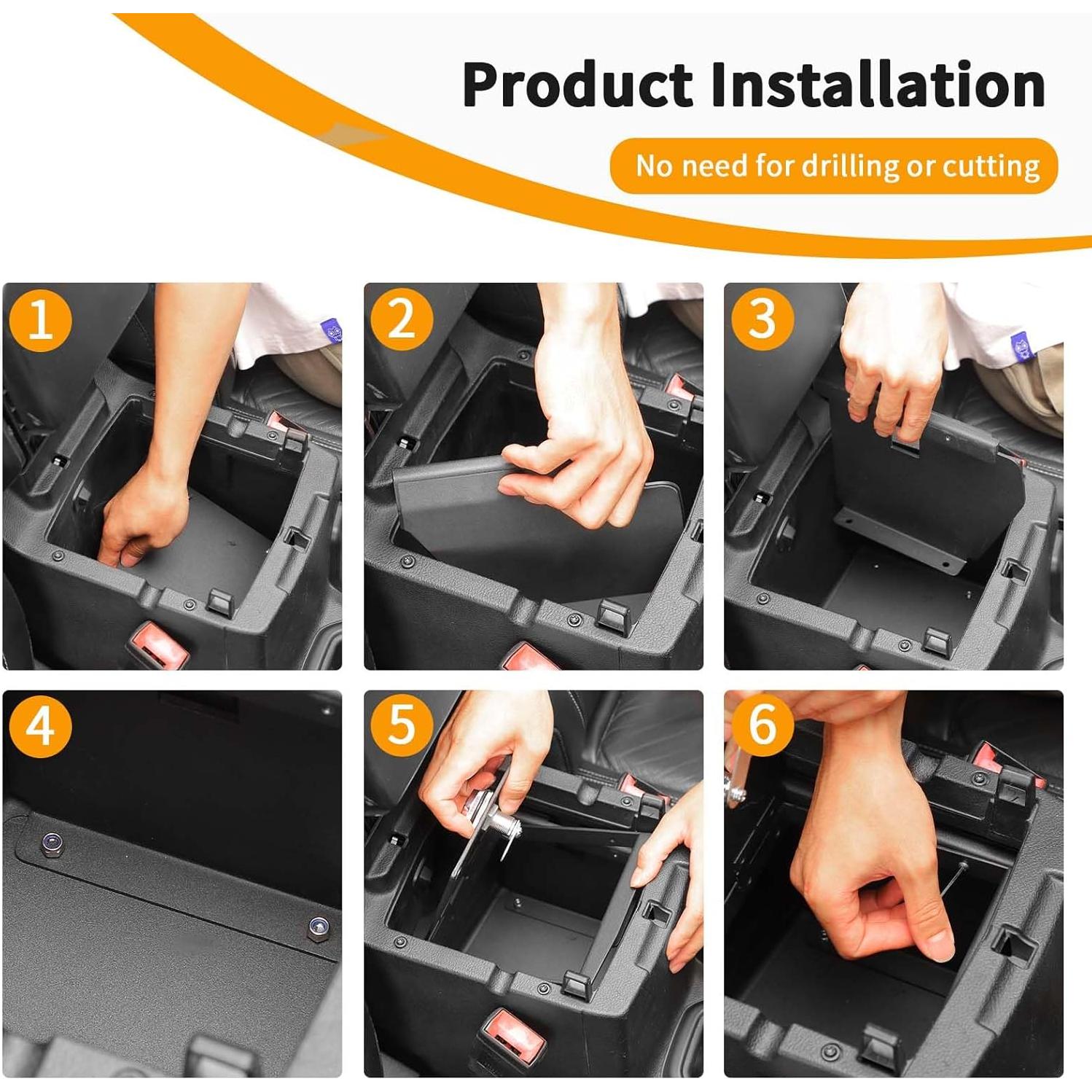 Product Installation

No need for drilling or cutting

1

2

3

4

5

6