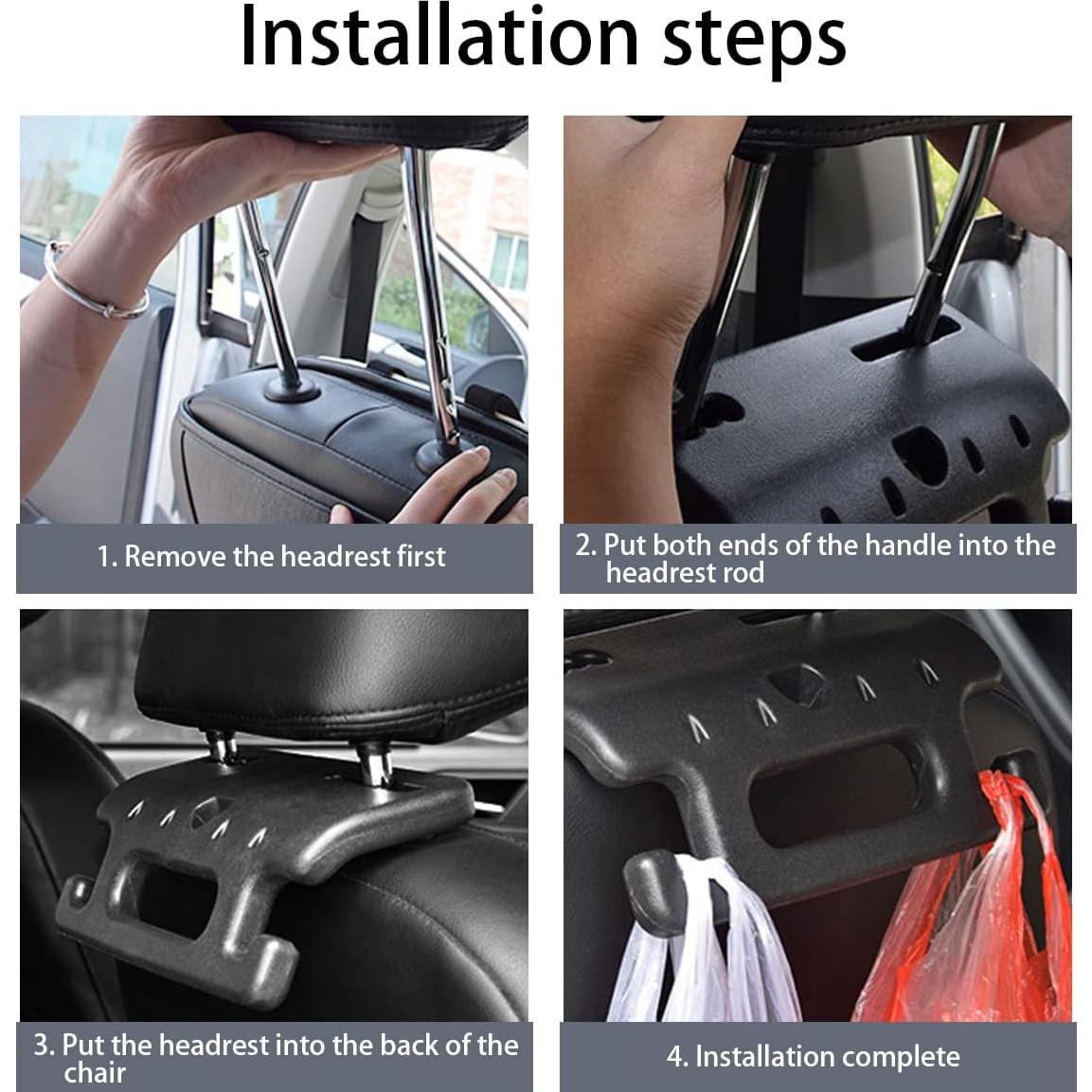 Installation steps

1. Remove the headrest first

2. Put both ends of the handle into the headrest rod

3. Put the headrest into the back of the chair

4. Installation complete