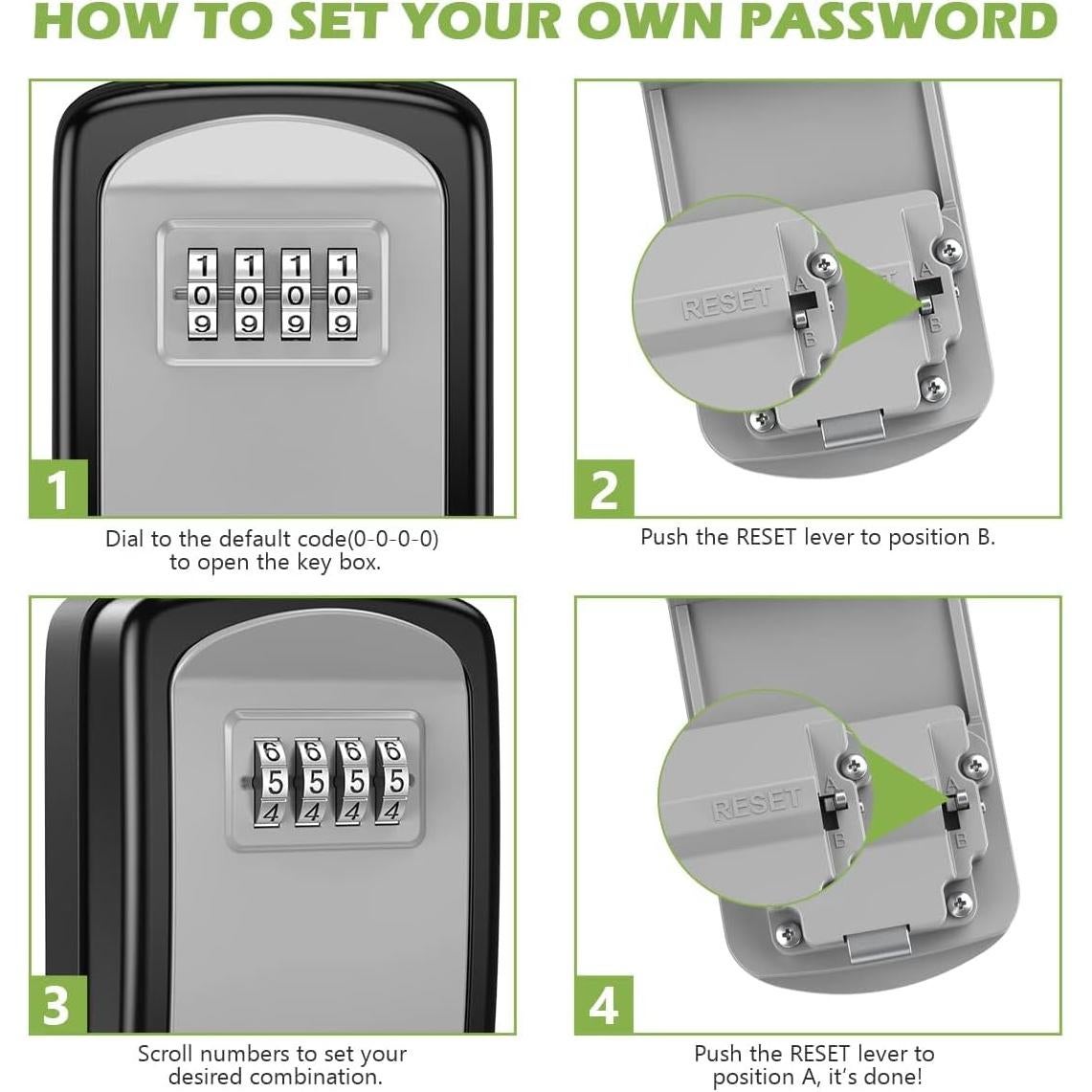 HOW TO SET YOUR OWN PASSWORD

1 1 1 1
0 0 0 0
9 9 9 9

1

Dial to the default code(0-0-0-0) to open the key box.

RESET
A
B
A
B

2

Push the RESET lever to position B.

6 6 6 6
5 5 5 5
4 4 4 4

3

Scroll numbers to set your desired combination.

RESET
A
B
A
B

4

Push the RESET lever to position A, it's done!