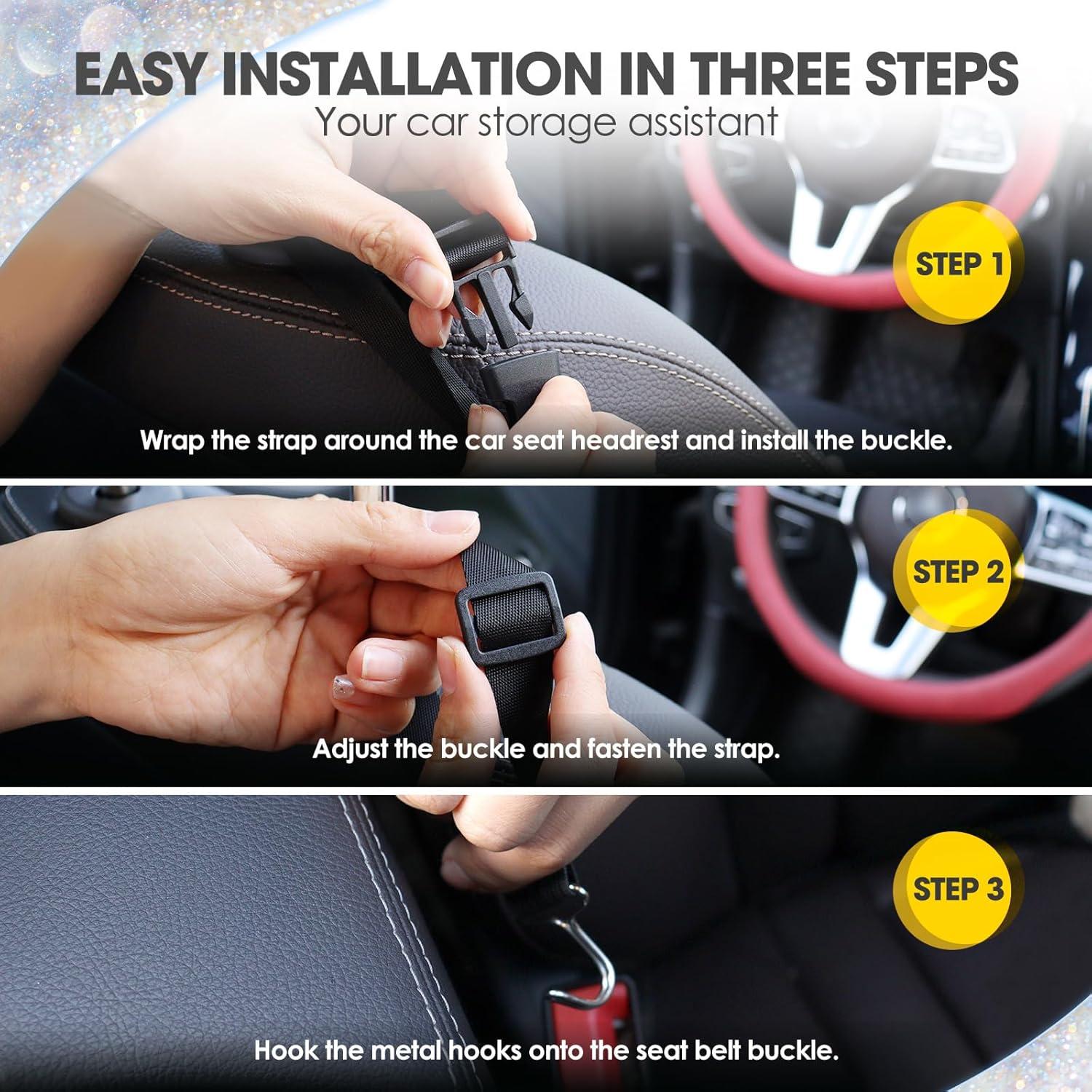 EASY INSTALLATION IN THREE STEPS
Your car storage assistant

STEP 1

Wrap the strap around the car seat headrest and install the buckle.

STEP 2

Adjust the buckle and fasten the strap.

STEP 3

Hook the metal hooks onto the seat belt buckle.