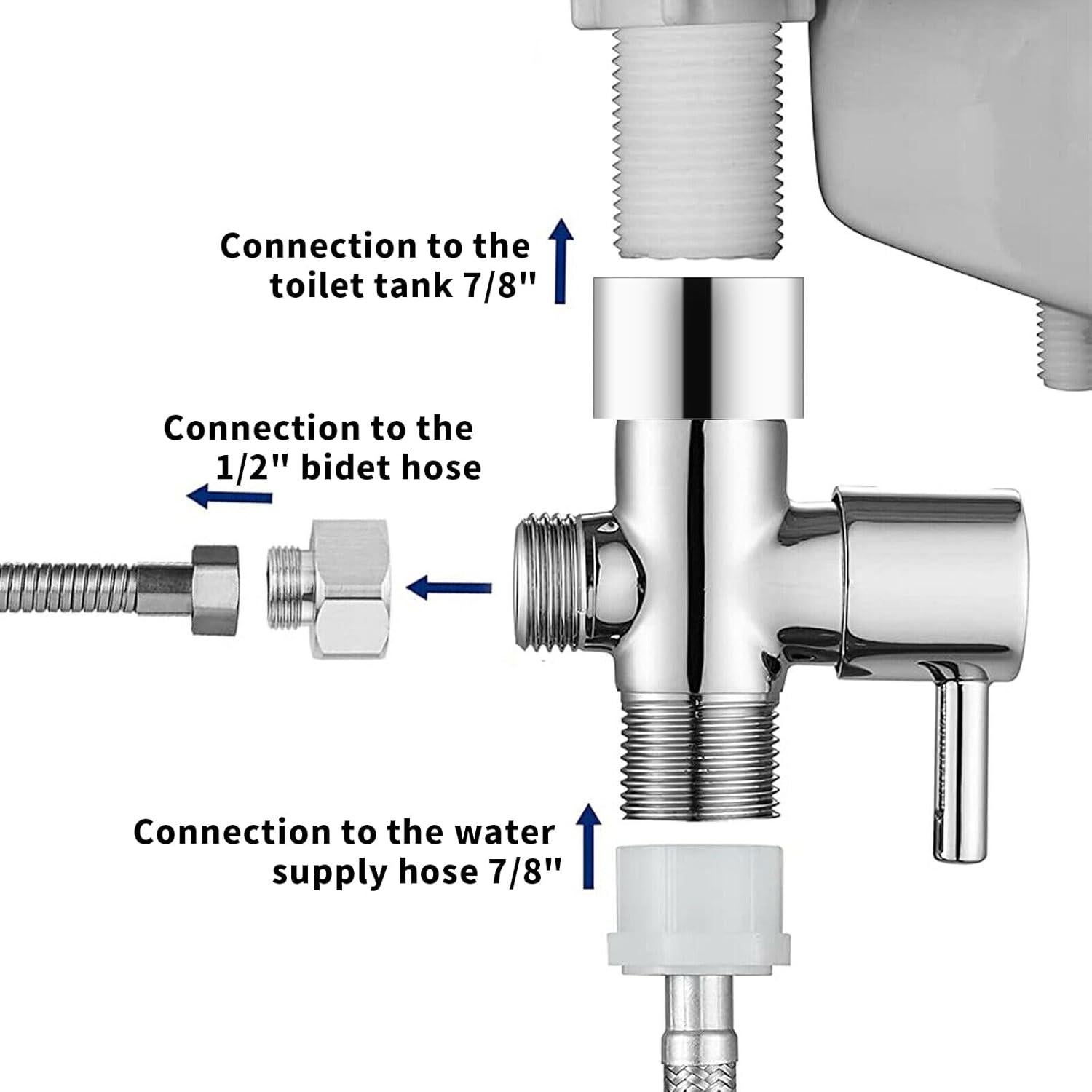 Connection to the toilet tank 7/8"

Connection to the 1/2" bidet hose

Connection to the water supply hose 7/8"