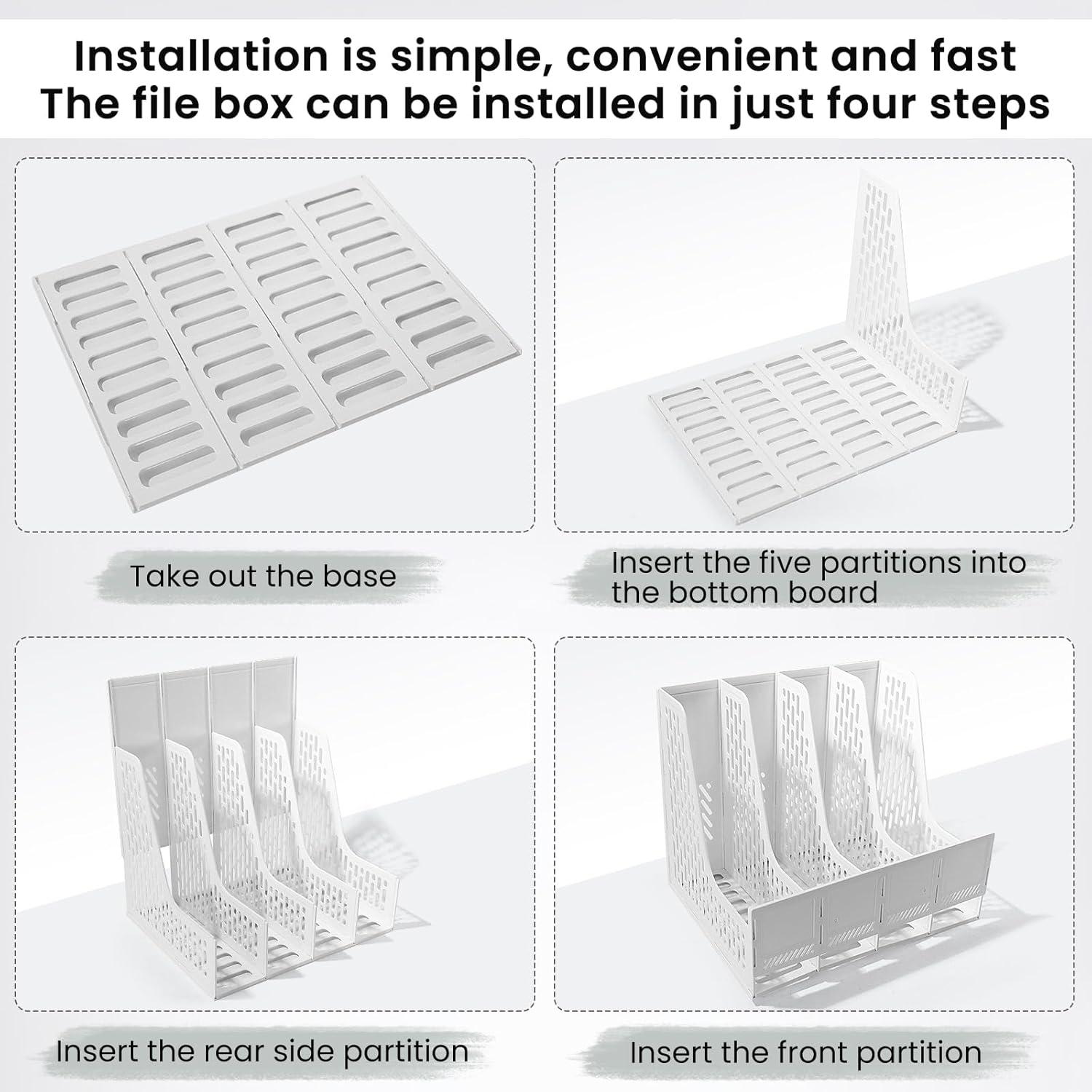 Installation is simple, convenient and fast
The file box can be installed in just four steps

Take out the base

Insert the five partitions into the bottom board

Insert the rear side partition

Insert the front partition