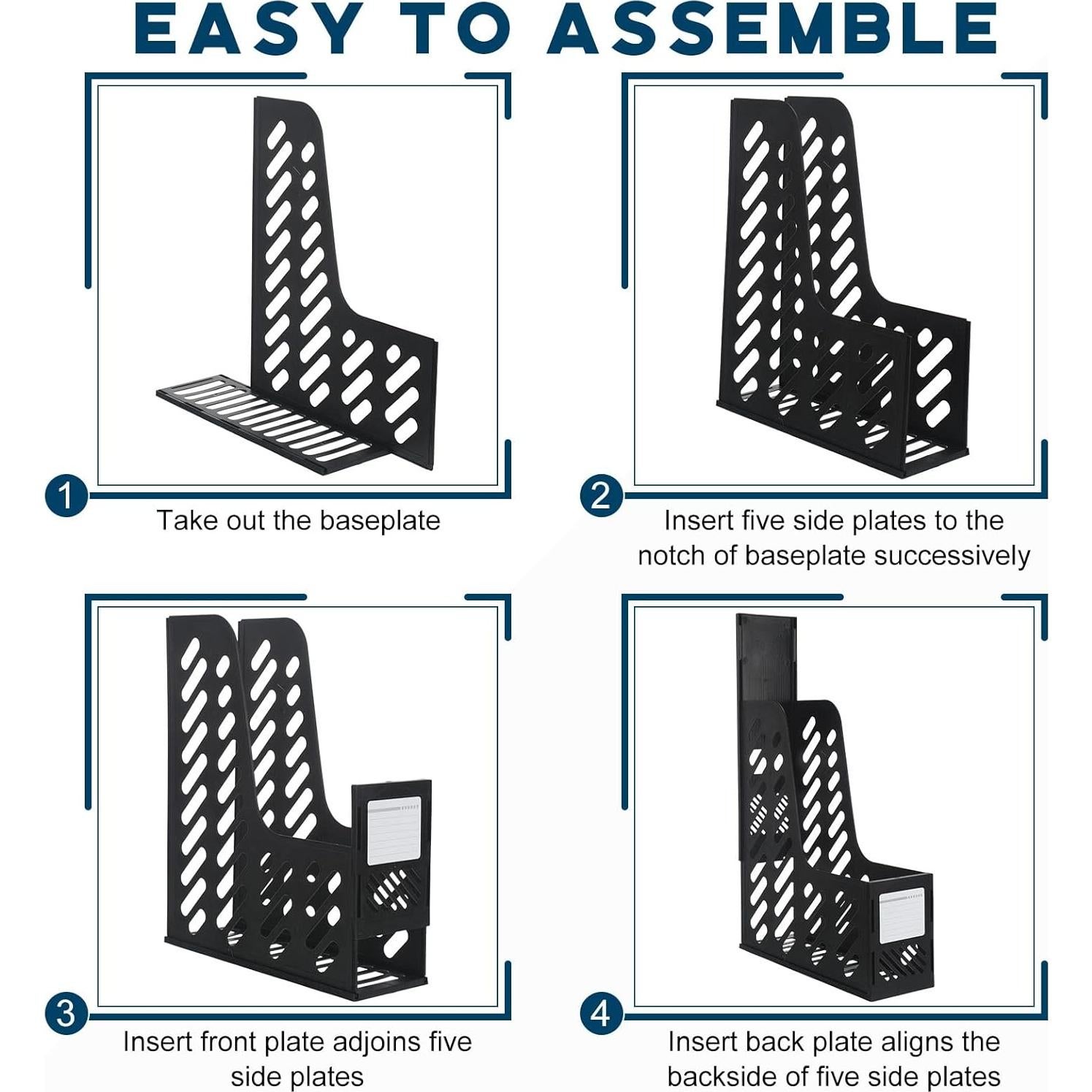 EASY TO ASSEMBLE

1
Take out the baseplate

2
Insert five side plates to the notch of baseplate successively

3
Insert front plate adjoins five side plates

4
Insert back plate aligns the backside of five side plates