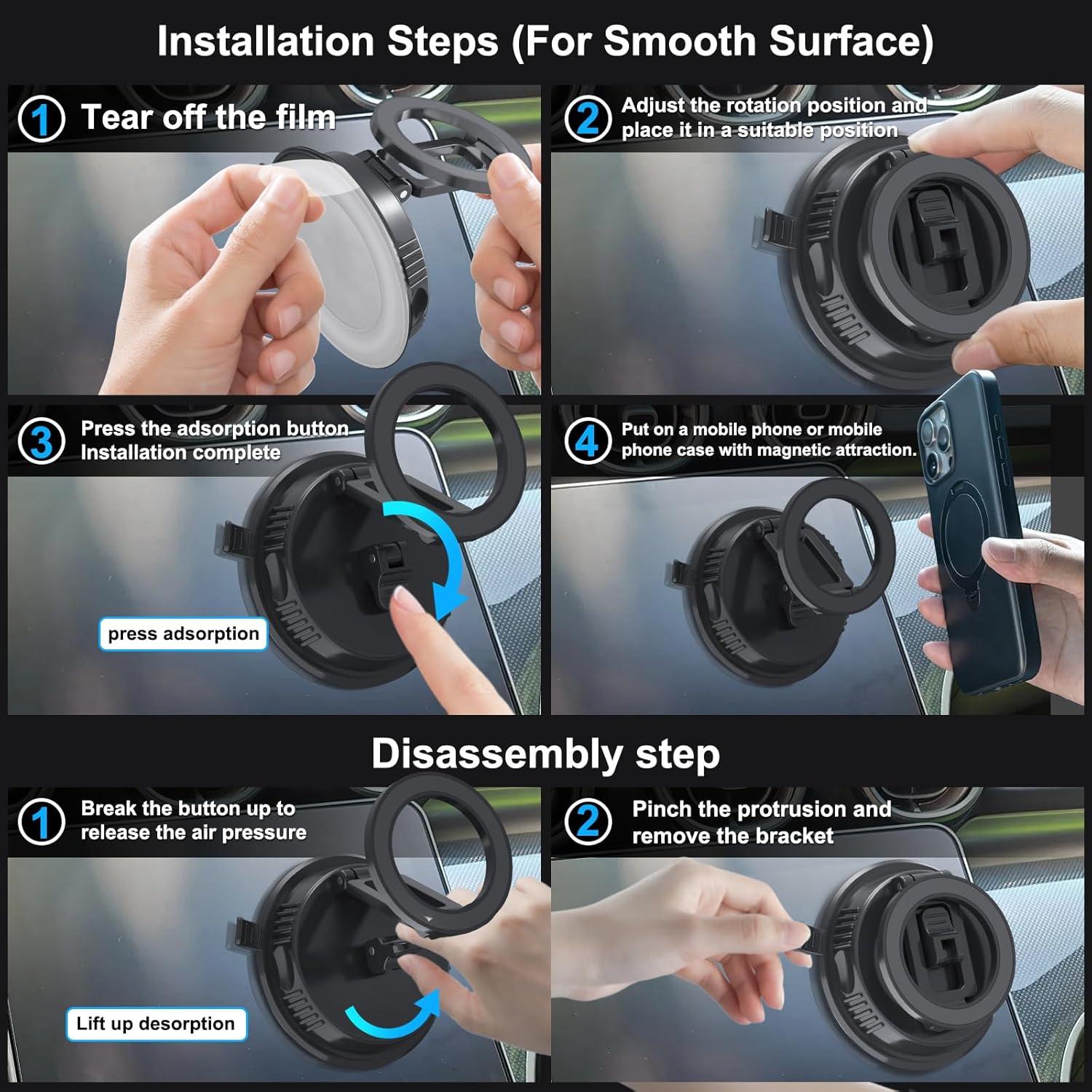 Installation Steps (For Smooth Surface)

1 Tear off the film

2 Adjust the rotation position and place it in a suitable position

3 Press the adsorption button Installation complete

press adsorption

4 Put on a mobile phone or mobile phone case with magnetic attraction.

Disassembly step

1 Break the button up to release the air pressure

Lift up desorption

2 Pinch the protrusion and remove the bracket