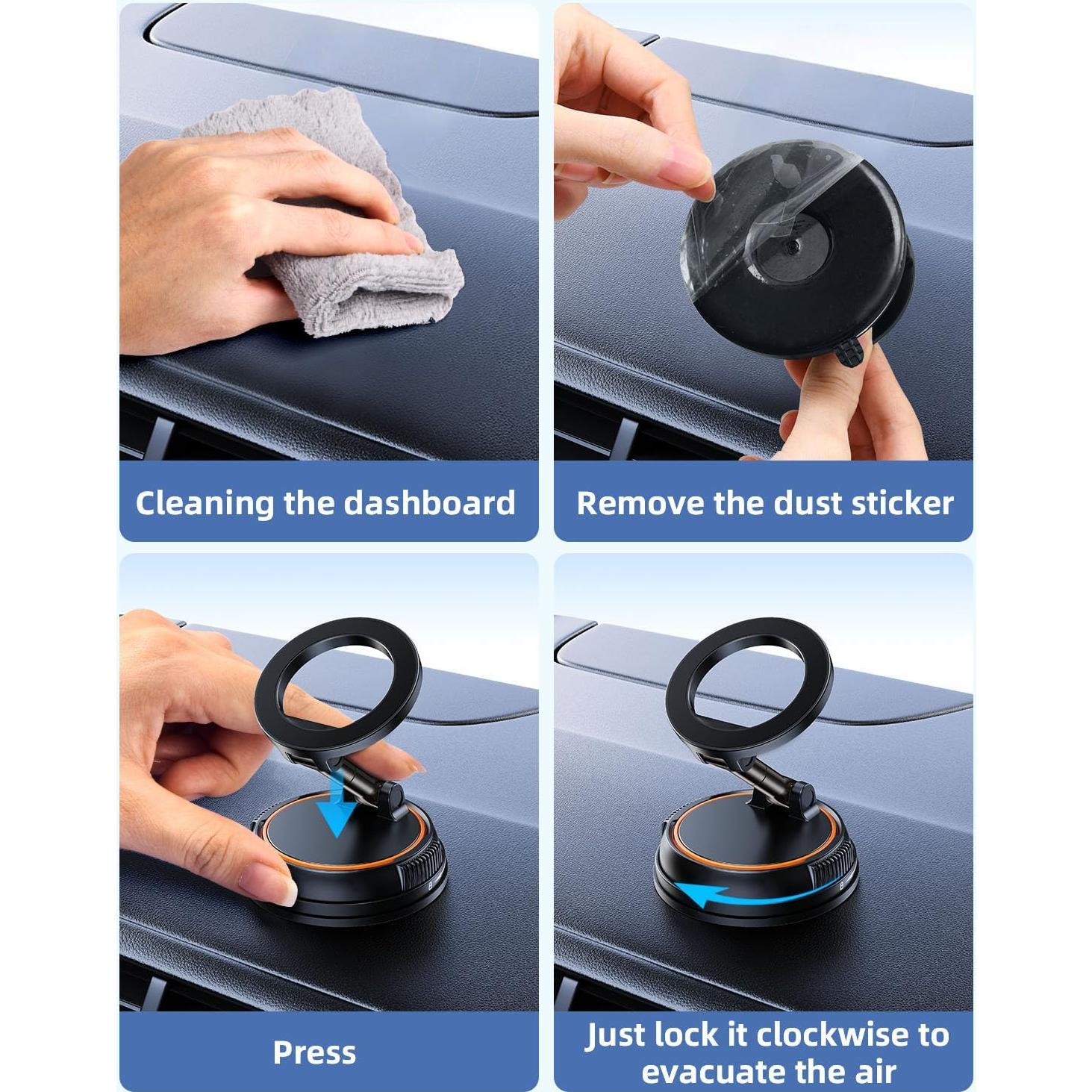 Cleaning the dashboard

Remove the dust sticker

Press

Just lock it clockwise to evacuate the air