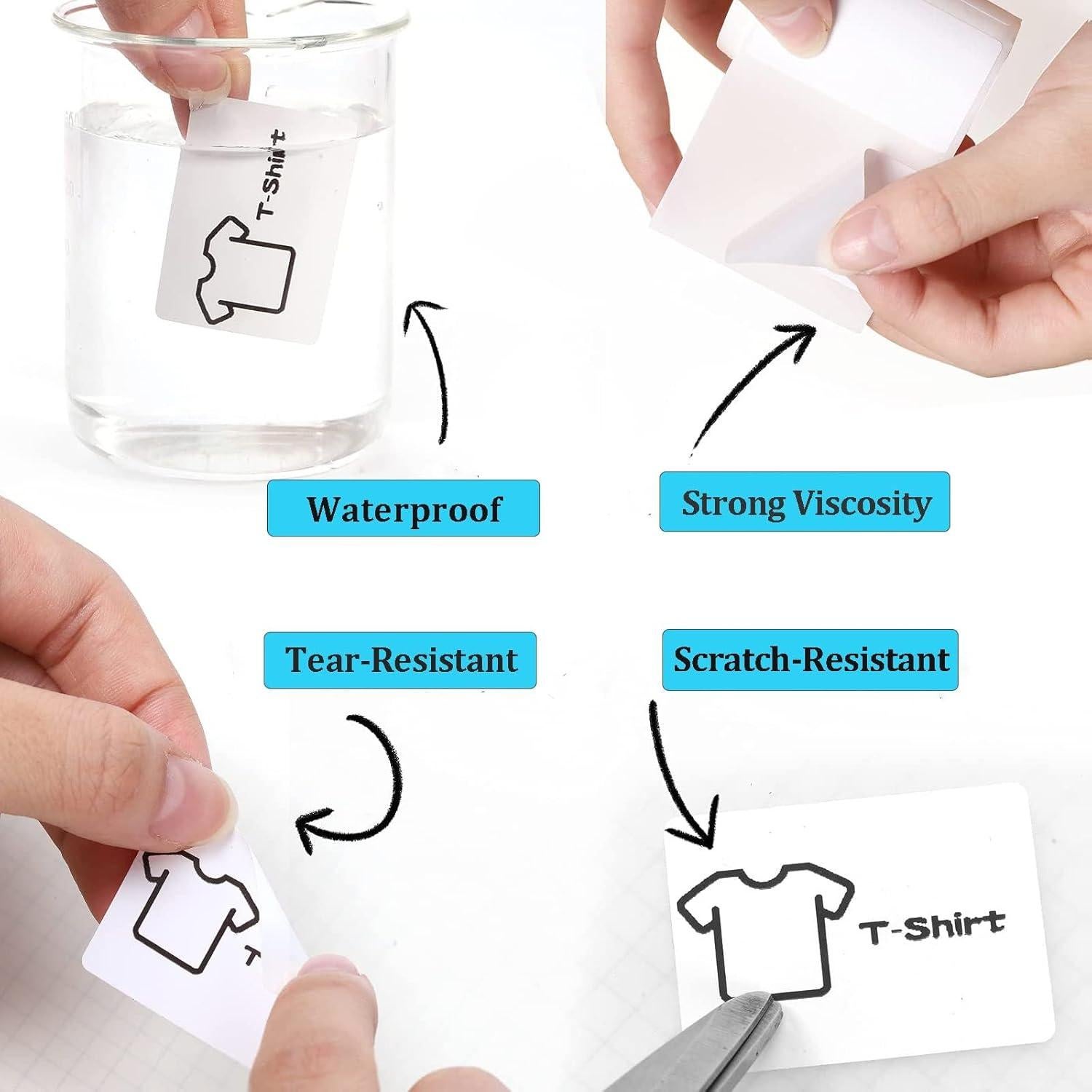 T-Shirt

Waterproof

Strong Viscosity

Tear-Resistant

Scratch-Resistant

T

T-Shirt