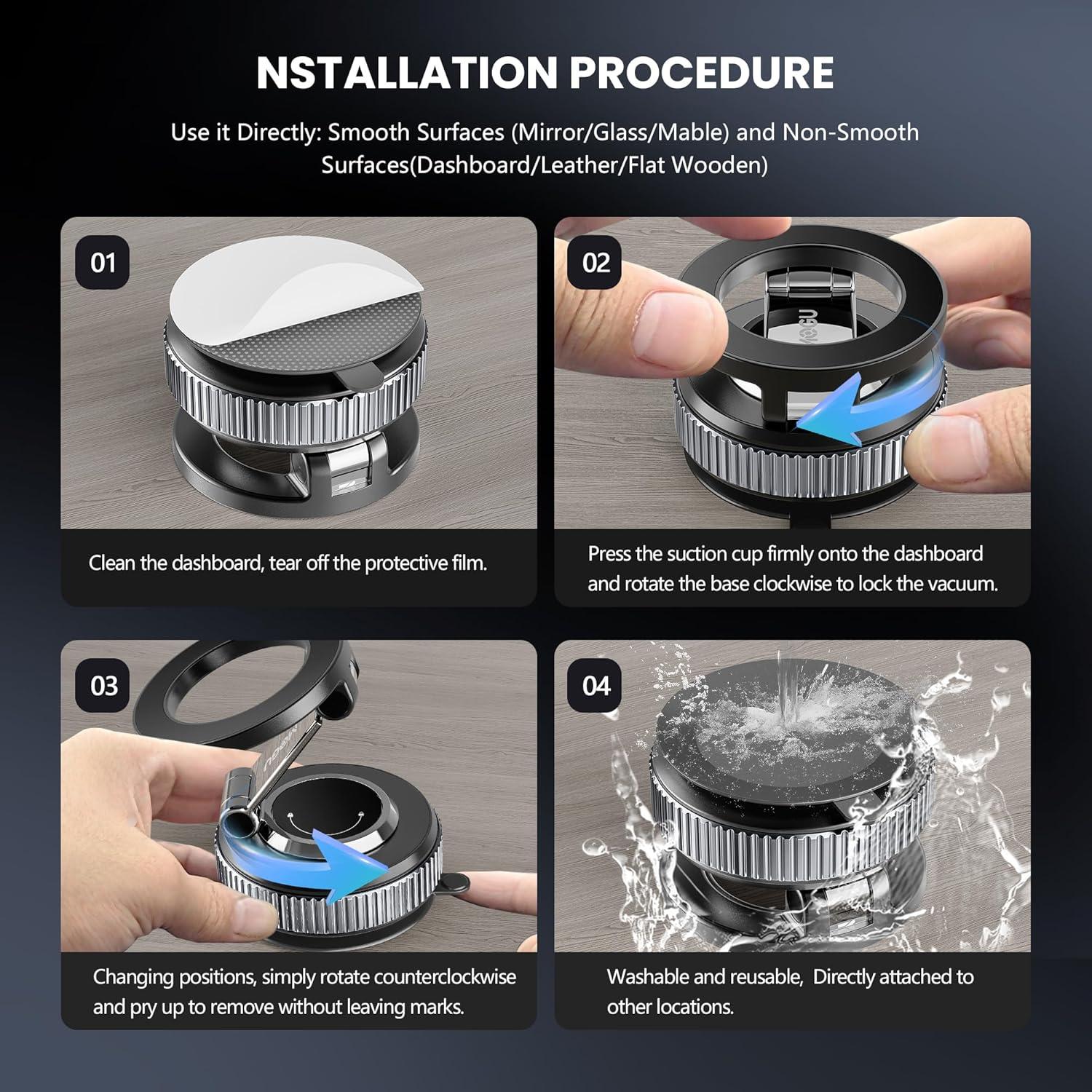 NSTALLATION PROCEDURE

Use it Directly: Smooth Surfaces (Mirror/Glass/Mable) and Non-Smooth Surfaces(Dashboard/Leather/Flat Wooden)

01

Clean the dashboard, tear off the protective film.

02

Press the suction cup firmly onto the dashboard and rotate the base clockwise to lock the vacuum.

03

Changing positions, simply rotate counterclockwise and pry up to remove without leaving marks.

04

Washable and reusable, Directly attached to other locations.