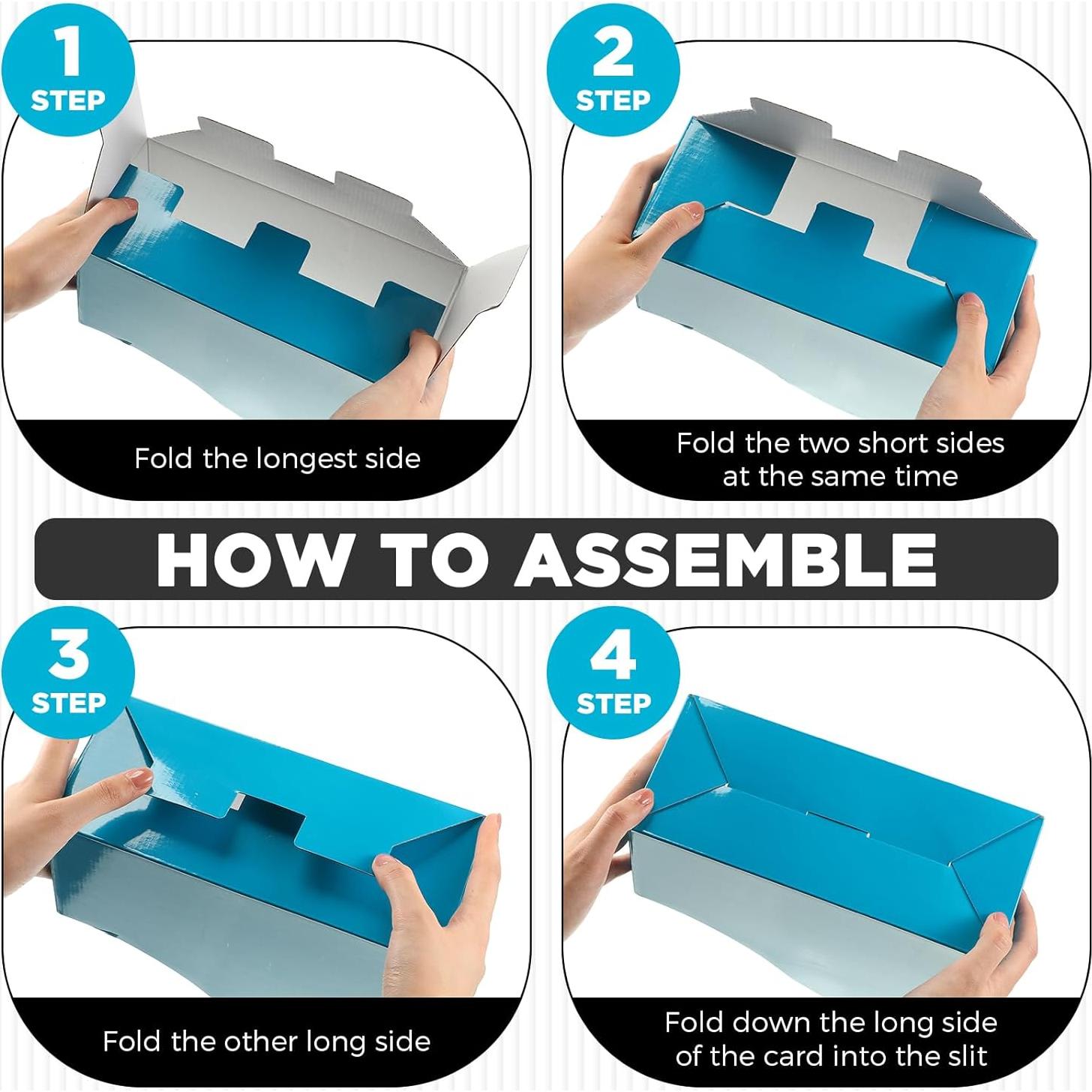 1
STEP

Fold the longest side

2
STEP

Fold the two short sides at the same time

HOW TO ASSEMBLE

3
STEP

Fold the other long side

4
STEP

Fold down the long side of the card into the slit