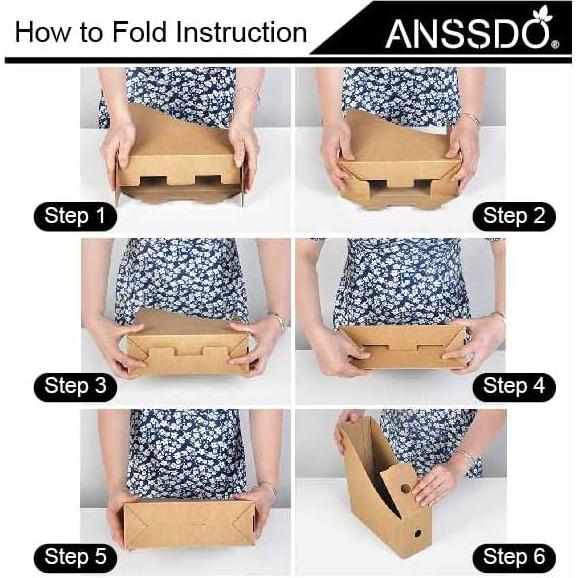 How to Fold Instruction

ANSSDO®

Step 1

Step 2

Step 3

Step 4

Step 5

Step 6